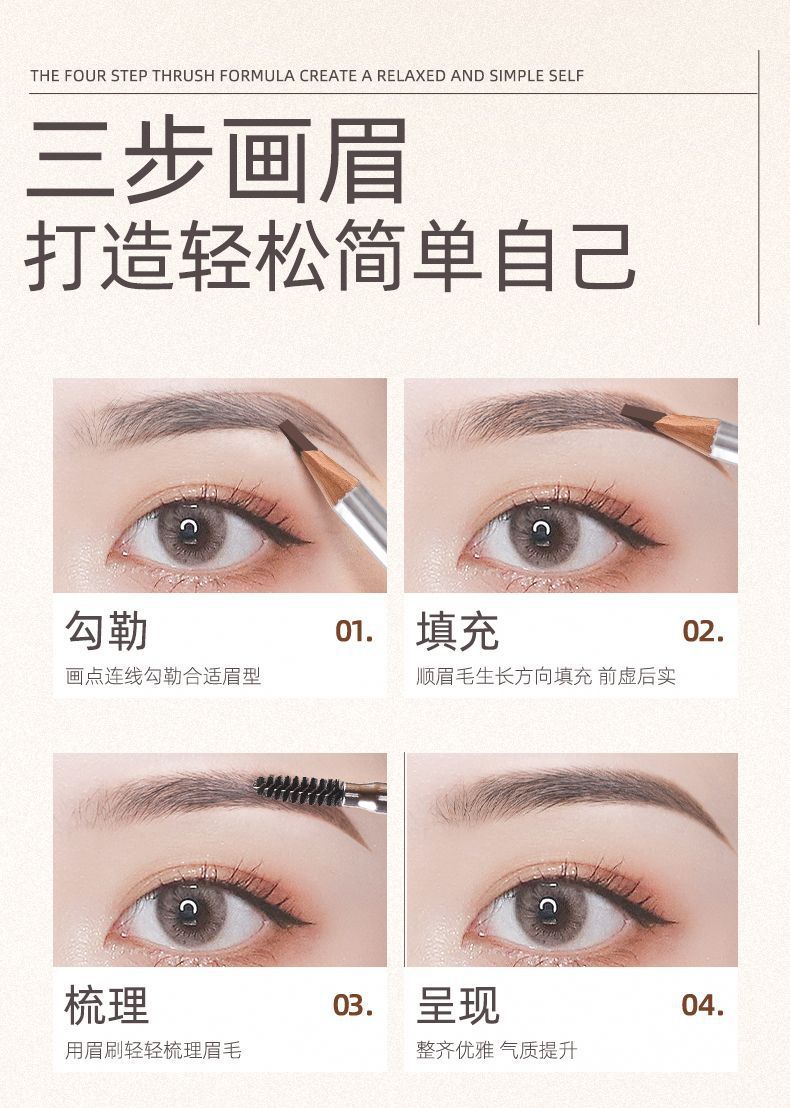 THE FOUR STEP THRUSH FORMULA CREATE A RELAXED AND SIMPLE SELF

三步画眉
打造轻松简单自己

勾勒 01.
画点连线勾勒合适眉型

填充 02.
顺眉毛生长方向填充 前虚后实

梳理 03.
用眉刷轻轻梳理眉毛

呈现 04.
整齐优雅 气质提升