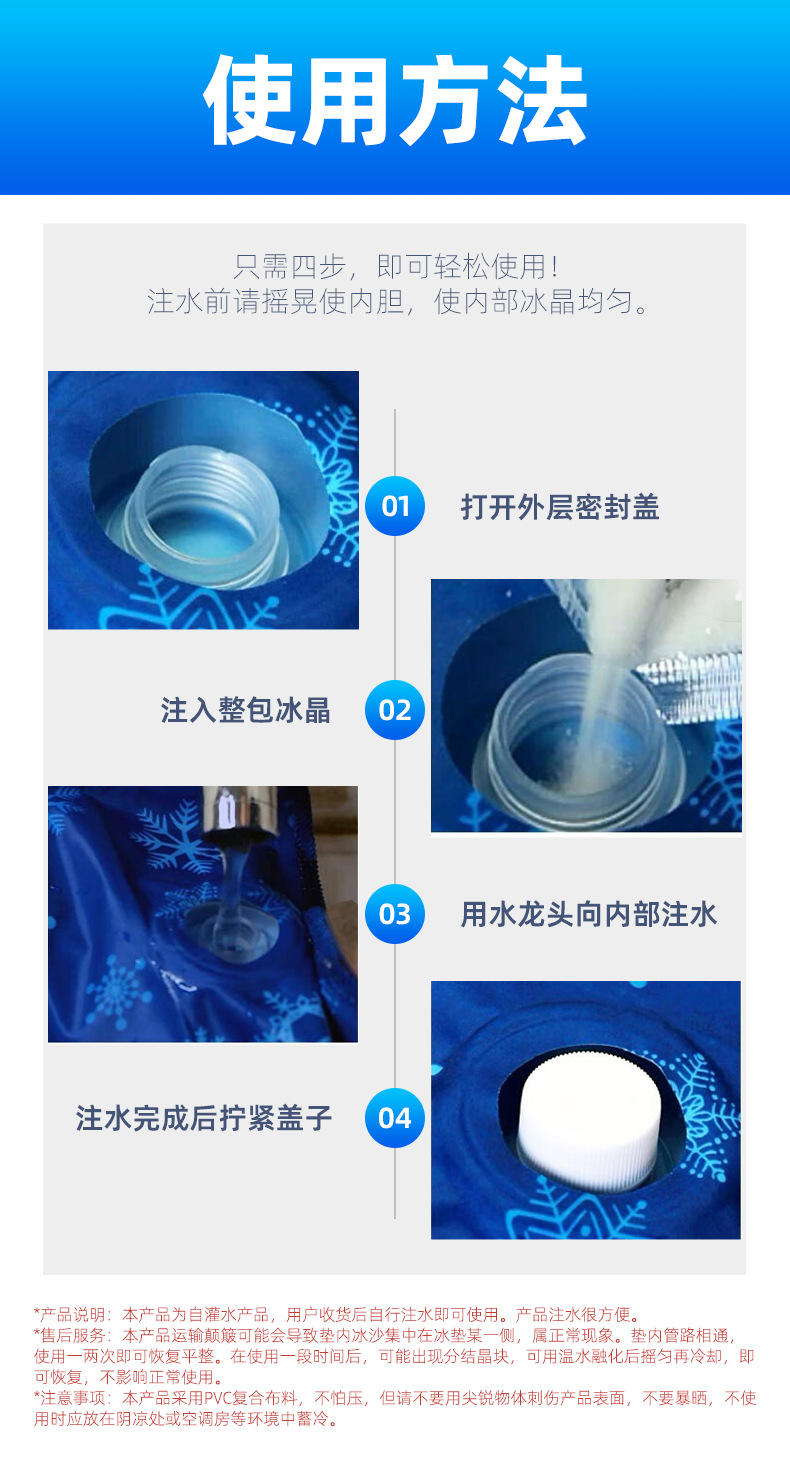 使用方法

只需四步，即可轻松使用！
注水前请摇晃使内胆，使内部冰晶均匀。

01 打开外层密封盖

注入整包冰晶 02

03 用水龙头向内部注水

注水完成后拧紧盖子 04

*产品说明：本产品为自灌水产品，用户收货后自行注水即可使用。产品注水很方便。
*售后服务：本产品运输颠簸可能会导致垫内冰沙集中在冰垫某一侧，属正常现象。垫内管路相通，使用一两次即可恢复平整。在使用一段时间后，可能出现分结晶块，可用温水融化后摇匀再冷却，即可恢复，不影响正常使用。
*注意事项：本产品采用PVC复合布料，不怕压，但请不要用尖锐物体刺伤产品表面，不要暴晒，不使用时应放在阴凉处或空调房等环境中蓄冷。