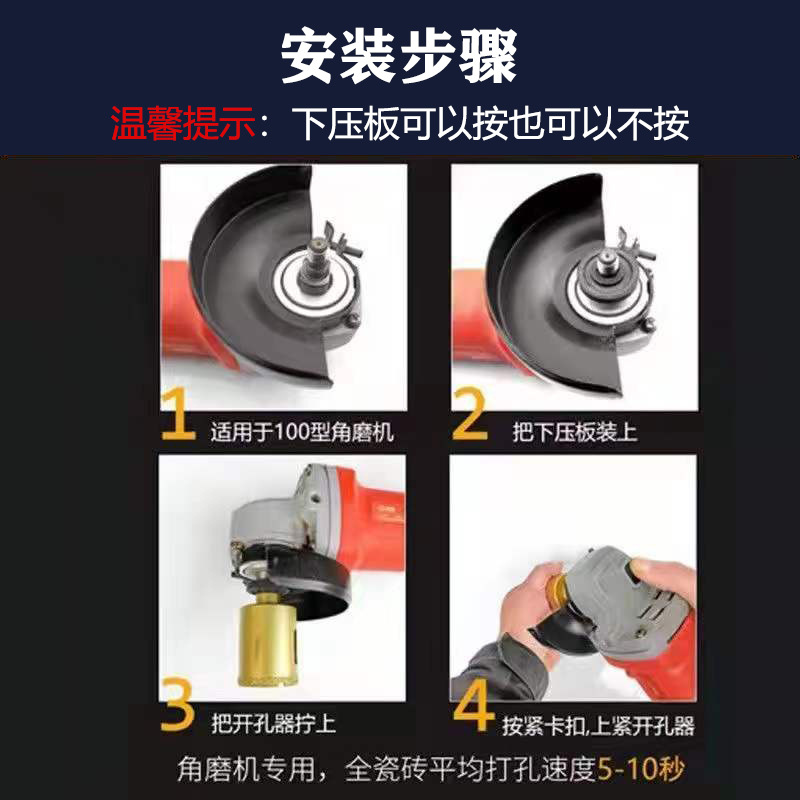 安装步骤

温馨提示：下压板可以按也可以不按

1 适用于100型角磨机

2 把下压板装上

3 把开孔器拧上

4 按紧卡扣,上紧开孔器

角磨机专用，全瓷砖平均打孔速度5-10秒