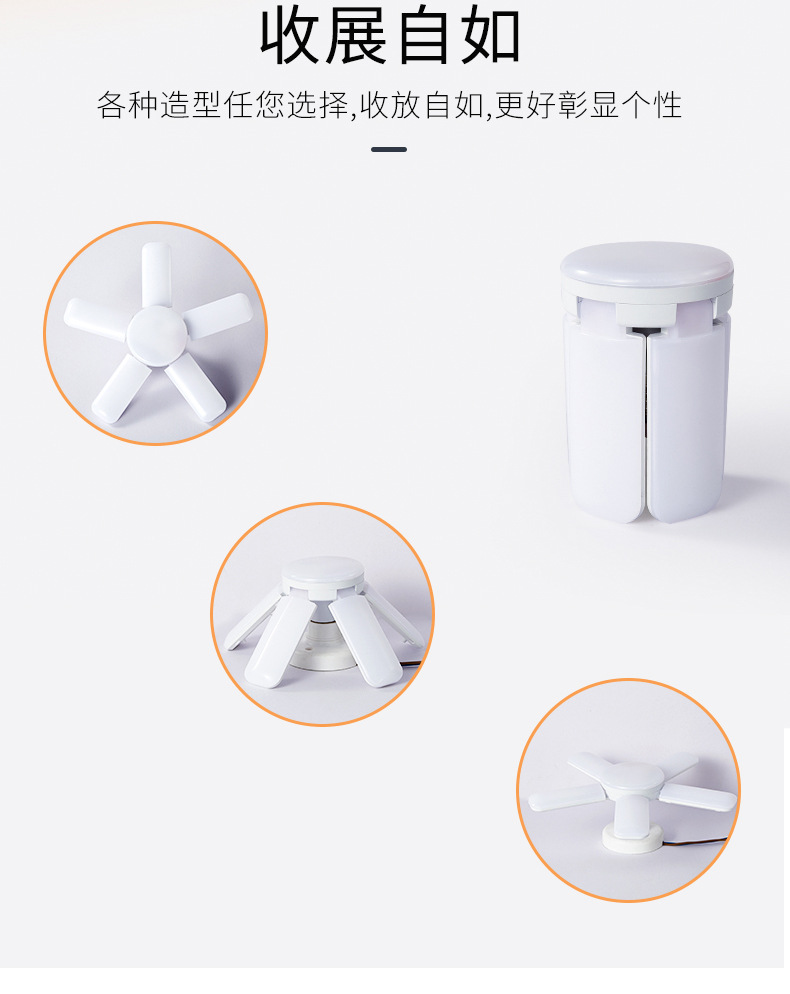 收展自如

各种造型任您选择,收放自如,更好彰显个性