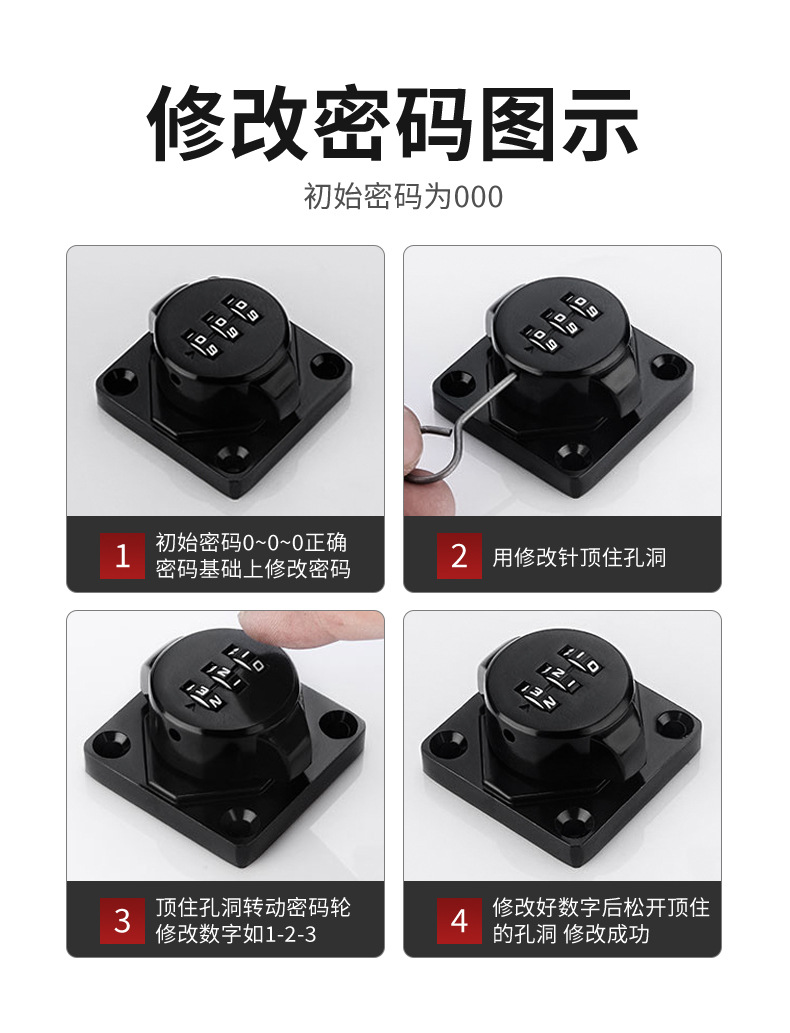 修改密码图示

初始密码为000

1 初始密码0~0~0正确密码基础上修改密码

2 用修改针顶住孔洞

3 顶住孔洞转动密码轮修改数字如1-2-3

4 修改好数字后松开顶住的孔洞 修改成功