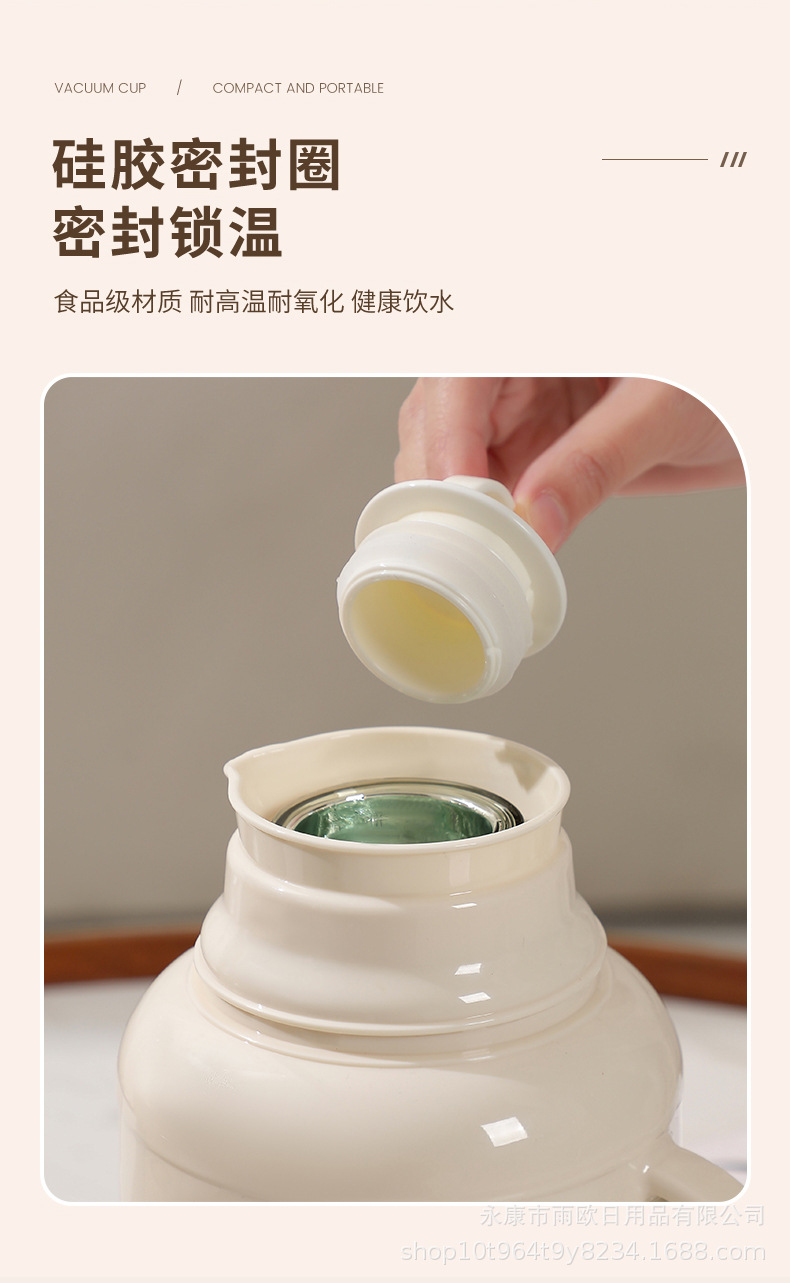 VACUUM CUP / COMPACT AND PORTABLE

硅胶密封圈
密封锁温

///

食品级材质 耐高温耐氧化 健康饮水

永康市雨欧日用品有限公司
shop10t964t9y8234.1688.com