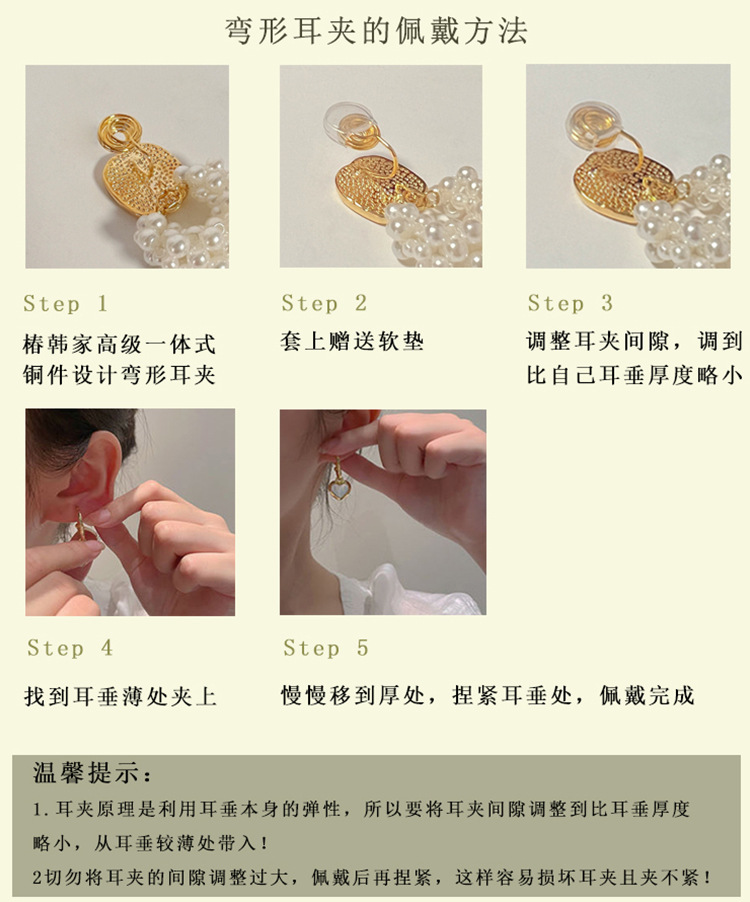 弯形耳夹的佩戴方法

Step 1
椿韩家高级一体式铜件设计弯形耳夹

Step 2
套上赠送软垫

Step 3
调整耳夹间隙，调到比自己耳垂厚度略小

Step 4
找到耳垂薄处夹上

Step 5
慢慢移到厚处，捏紧耳垂处，佩戴完成

温馨提示：
1.耳夹原理是利用耳垂本身的弹性，所以要将耳夹间隙调整到比耳垂厚度略小，从耳垂较薄处带入！
2切勿将耳夹的间隙调整过大，佩戴后再捏紧，这样容易损坏耳夹且夹不紧！