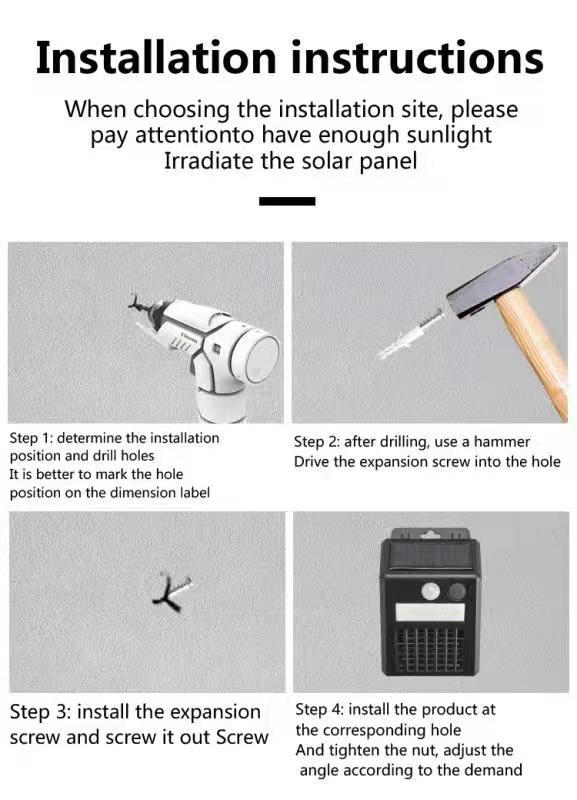 Installation instructions

When choosing the installation site, please pay attentionto have enough sunlight Irradiate the solar panel

Step 1: determine the installation position and drill holes
It is better to mark the hole position on the dimension label

Step 2: after drilling, use a hammer
Drive the expansion screw into the hole

Step 3: install the expansion screw and screw it out Screw

Step 4: install the product at the corresponding hole
And tighten the nut, adjust the angle according to the demand