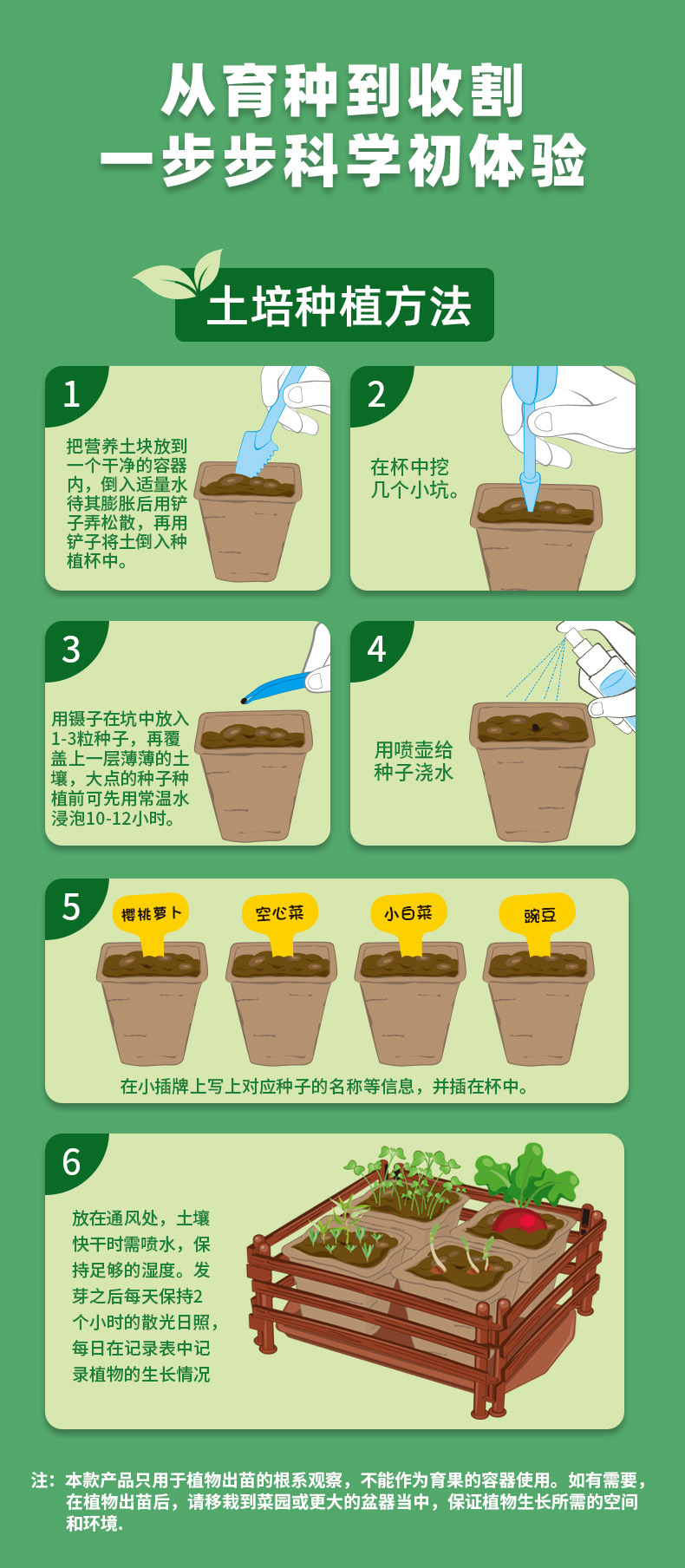 从育种到收割
一步步科学初体验

土培种植方法

1
把营养土块放到一个干净的容器内，倒入适量水待其膨胀后用铲子弄松散，再用铲子将土倒入种植杯中。

2
在杯中挖几个小坑。

3
用镊子在坑中放入1-3粒种子，再覆盖上一层薄薄的土壤，大点的种子种植前可先用常温水浸泡10-12小时。

4
用喷壶给种子浇水

5
樱桃萝卜
空心菜
小白菜
豌豆
在小插牌上写上对应种子的名称等信息，并插在杯中。

6
放在通风处，土壤快干时需喷水，保持足够的湿度。发芽之后每天保持2个小时的散光日照，每日在记录表中记录植物的生长情况

注：本款产品只用于植物出苗的根系观察，不能作为育果的容器使用。如有需要，在植物出苗后，请移栽到菜园或更大的盆器当中，保证植物生长所需的空间和环境.