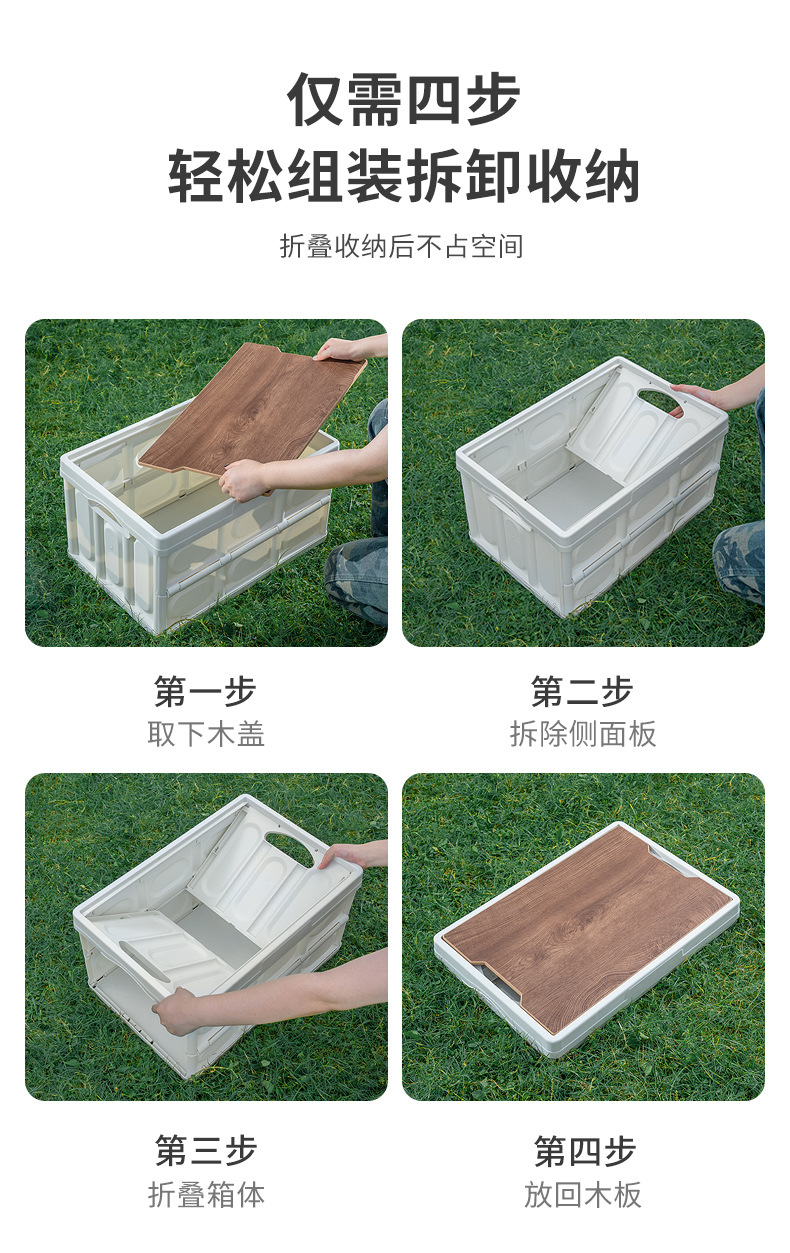 仅需四步
轻松组装拆卸收纳

折叠收纳后不占空间

第一步
取下木盖

第二步
拆除侧面板

第三步
折叠箱体

第四步
放回木板