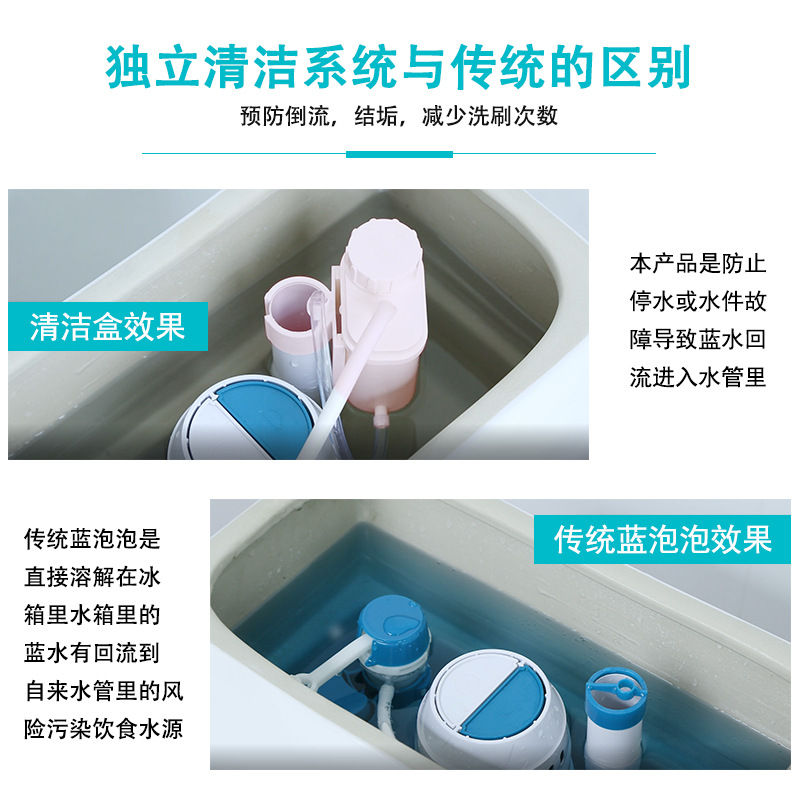 独立清洁系统与传统的区别

预防倒流，结垢，减少洗刷次数

清洁盒效果

本产品是防止停水或水件故障导致蓝水回流进入水管里

传统蓝泡泡效果

传统蓝泡泡是直接溶解在冰箱里水箱里的蓝水有回流到自来水管里的风险污染饮食水源