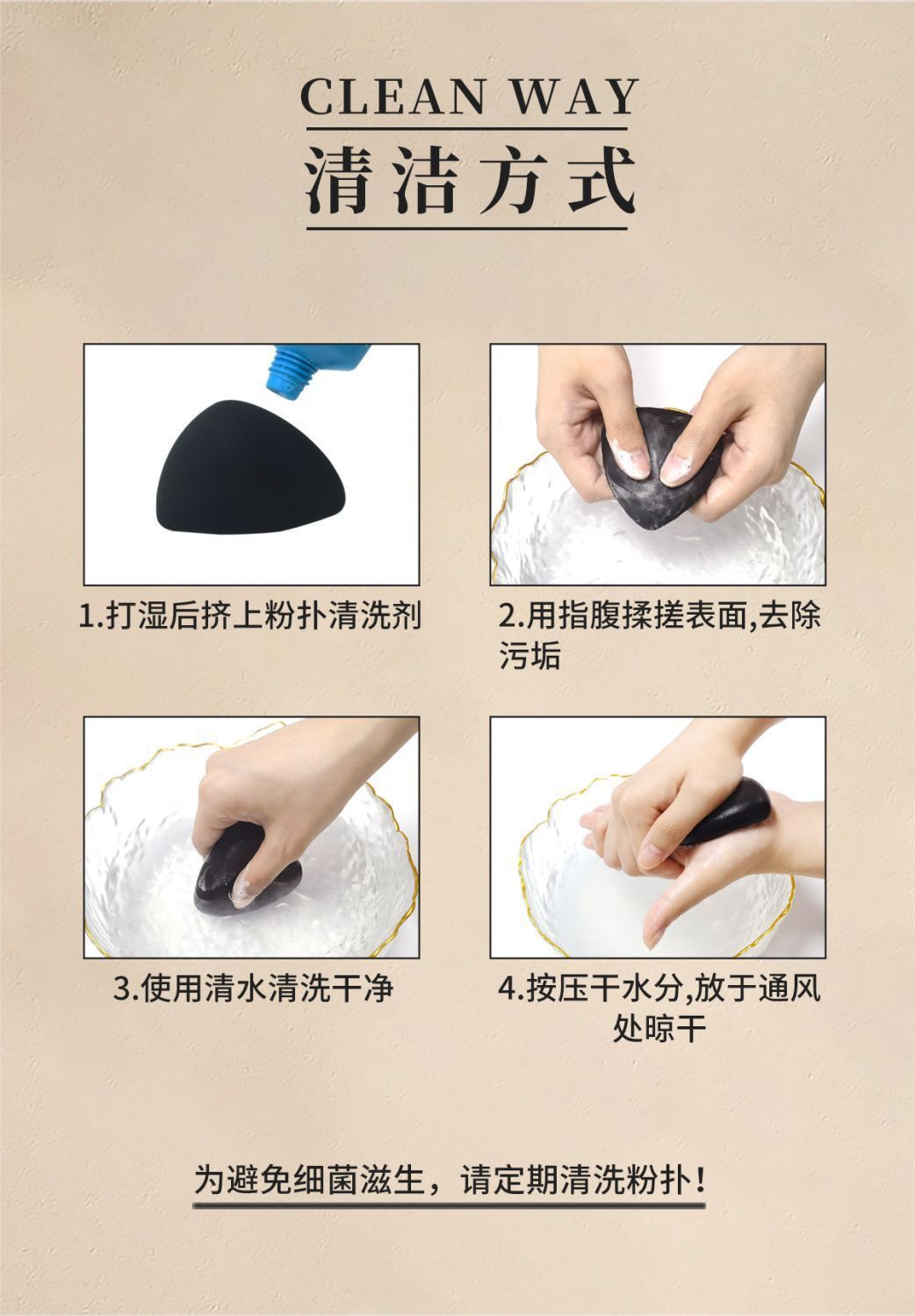 CLEAN WAY
清洁方式

1.打湿后挤上粉扑清洗剂

2.用指腹揉搓表面,去除污垢

3.使用清水清洗干净

4.按压干水分,放于通风处晾干

为避免细菌滋生，请定期清洗粉扑！