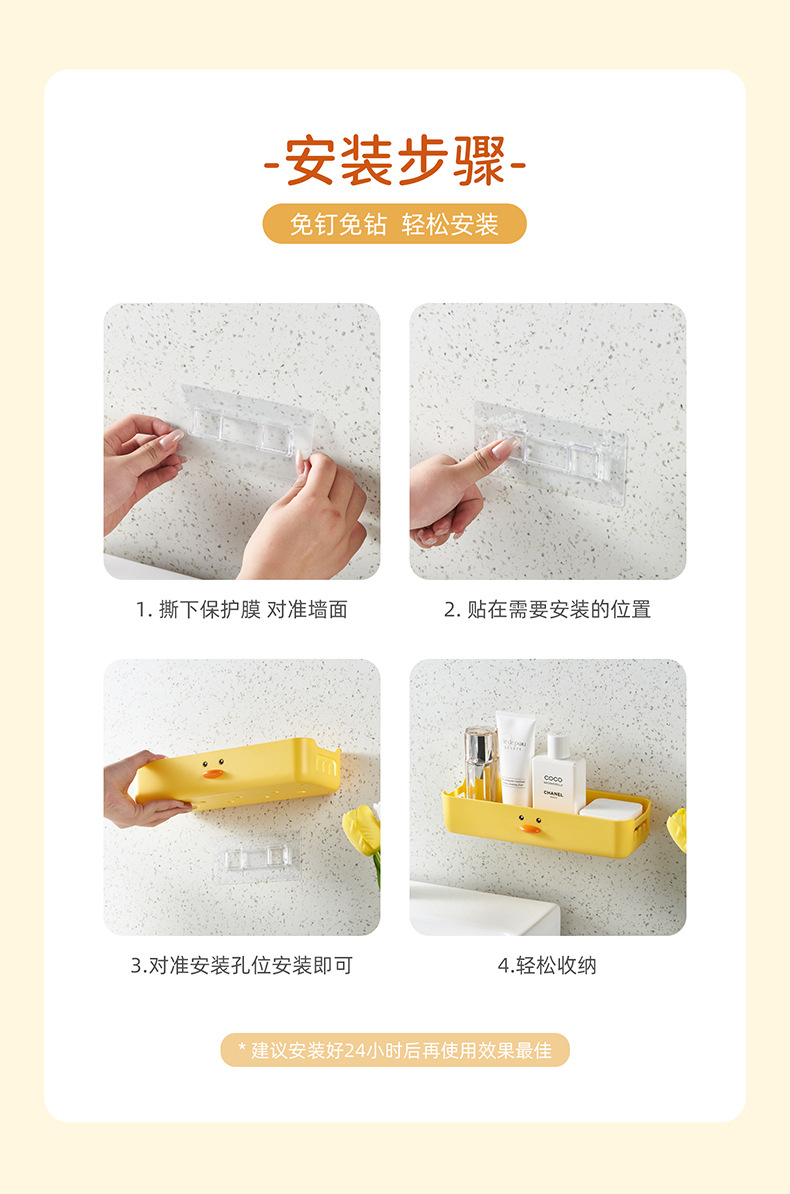 -安装步骤-

免钉免钻 轻松安装

1. 撕下保护膜 对准墙面

2. 贴在需要安装的位置

3.对准安装孔位安装即可

COCO
CHANEL

4.轻松收纳

* 建议安装好24小时后再使用效果最佳