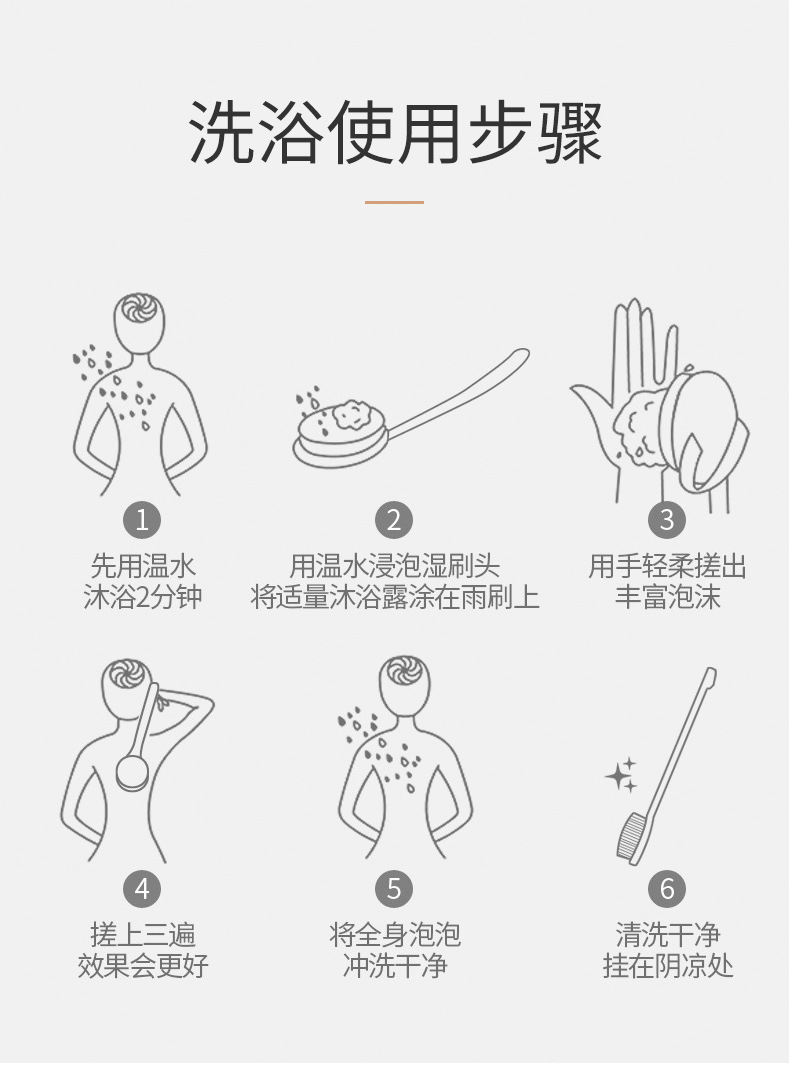 洗浴使用步骤

1
先用温水
沐浴2分钟

2
用温水浸泡湿刷头
将适量沐浴露涂在雨刷上

3
用手轻柔搓出
丰富泡沫

4
搓上三遍
效果会更好

5
将全身泡泡
冲洗干净

6
清洗干净
挂在阴凉处