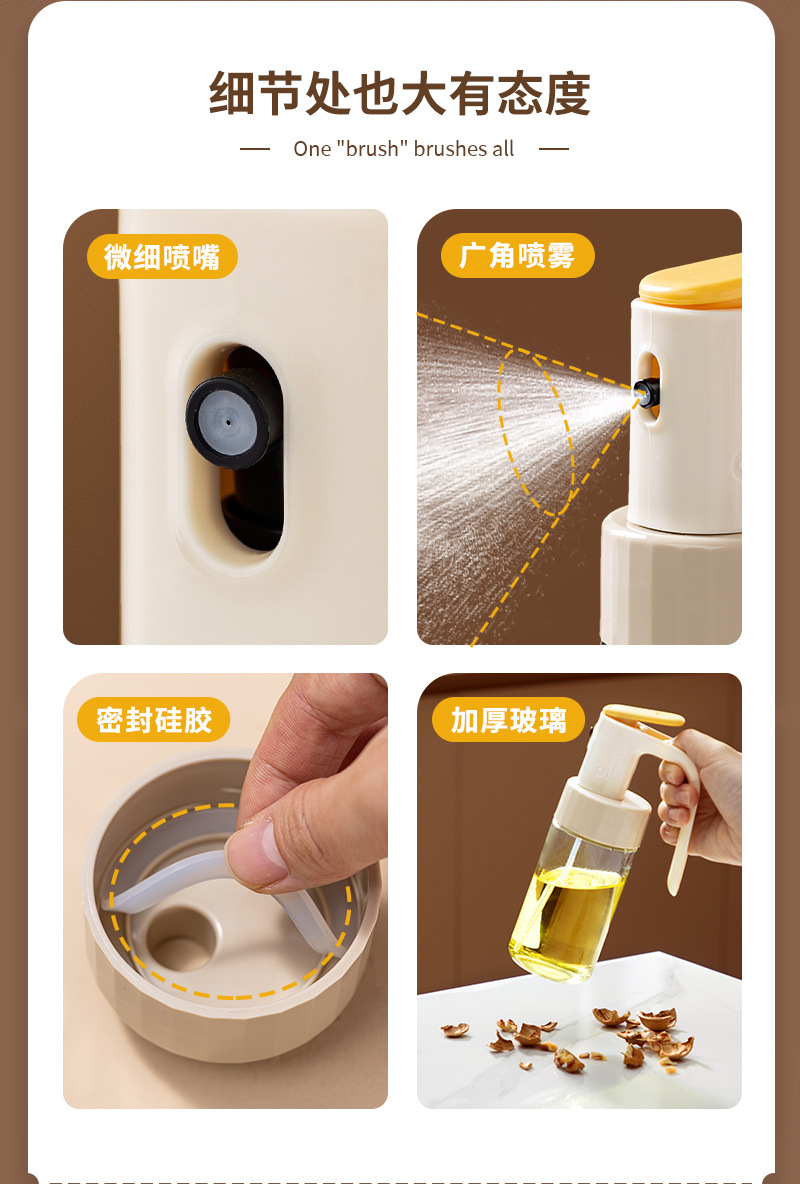 细节处也大有态度

One "brush" brushes all

微细喷嘴

广角喷雾

密封硅胶

加厚玻璃