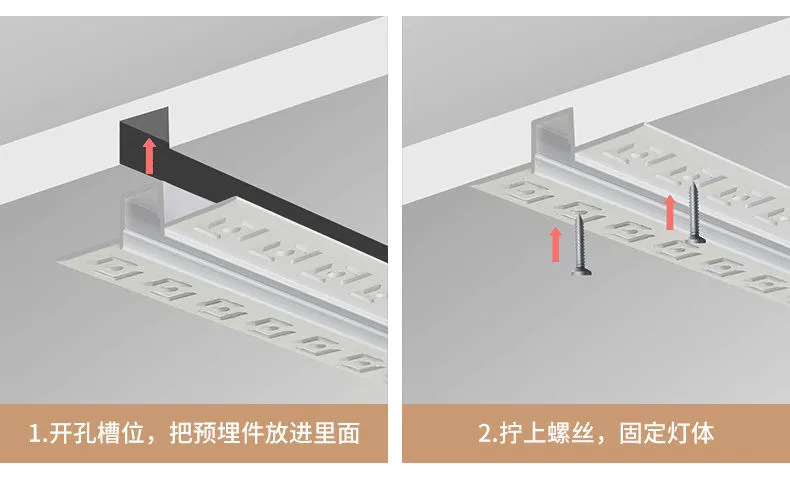 1.开孔槽位，把预埋件放进里面

2.拧上螺丝，固定灯体