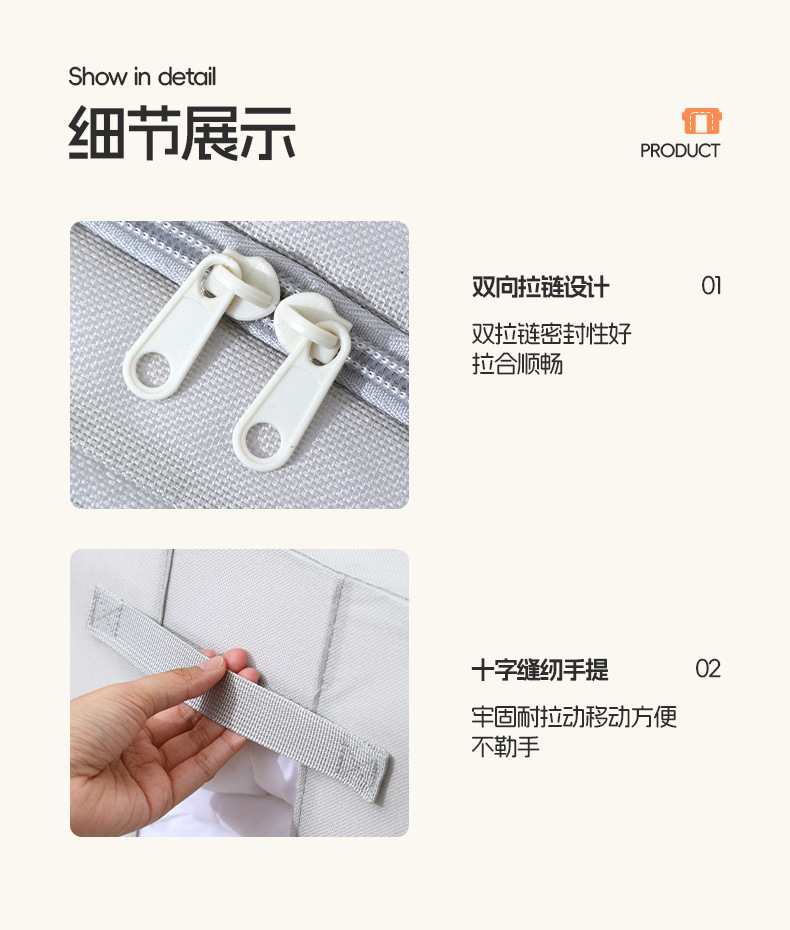 Show in detail
细节展示

PRODUCT

双向拉链设计 01

双拉链密封性好
拉合顺畅

十字缝纫手提 02

牢固耐拉动移动方便
不勒手