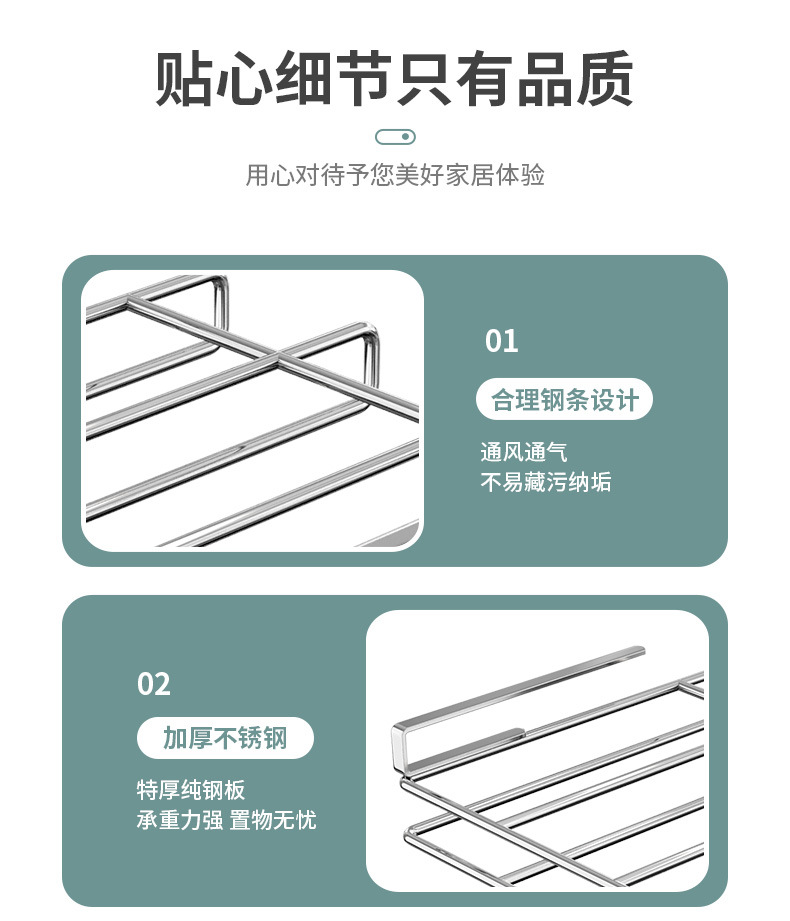 贴心细节只有品质

用心对待予您美好家居体验

01

合理钢条设计

通风通气
不易藏污纳垢

02

加厚不锈钢

特厚纯钢板
承重力强 置物无忧