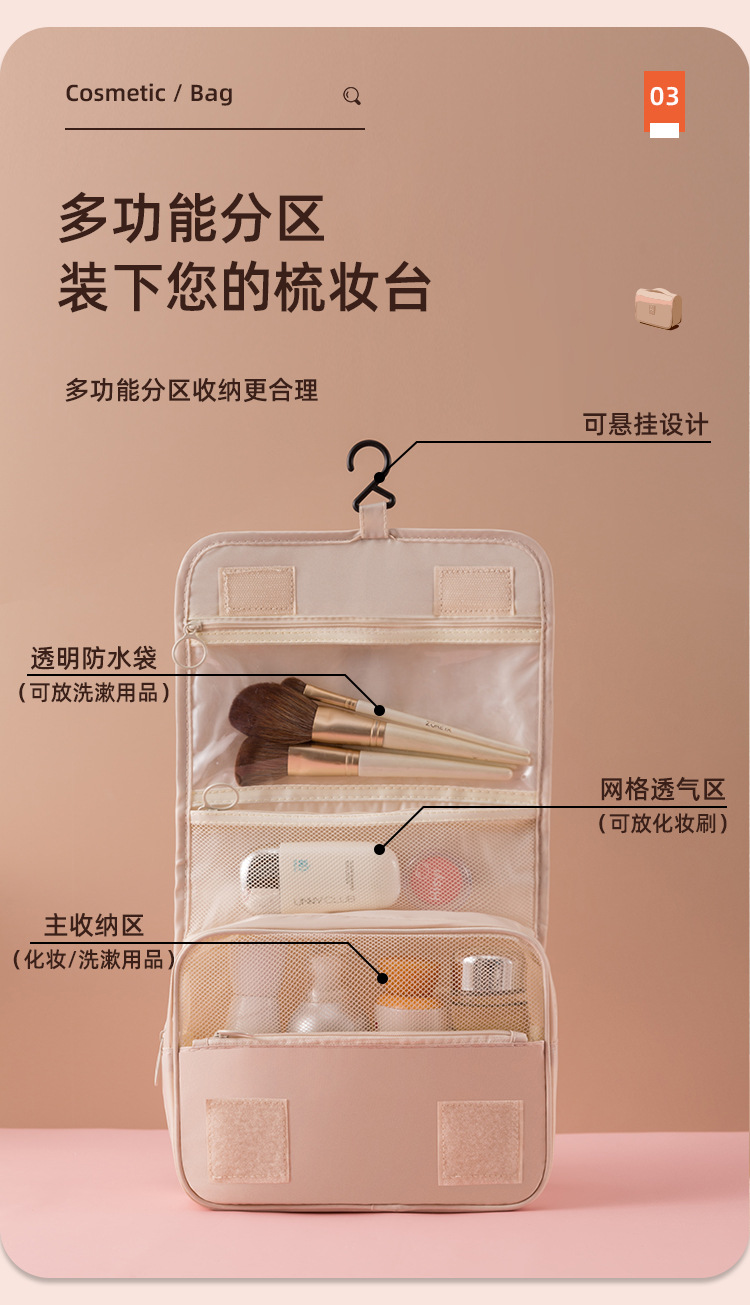 Cosmetic / Bag

03

多功能分区
装下您的梳妆台

多功能分区收纳更合理

可悬挂设计

透明防水袋
（可放洗漱用品）

网格透气区
（可放化妆刷）

主收纳区
（化妆/洗漱用品）