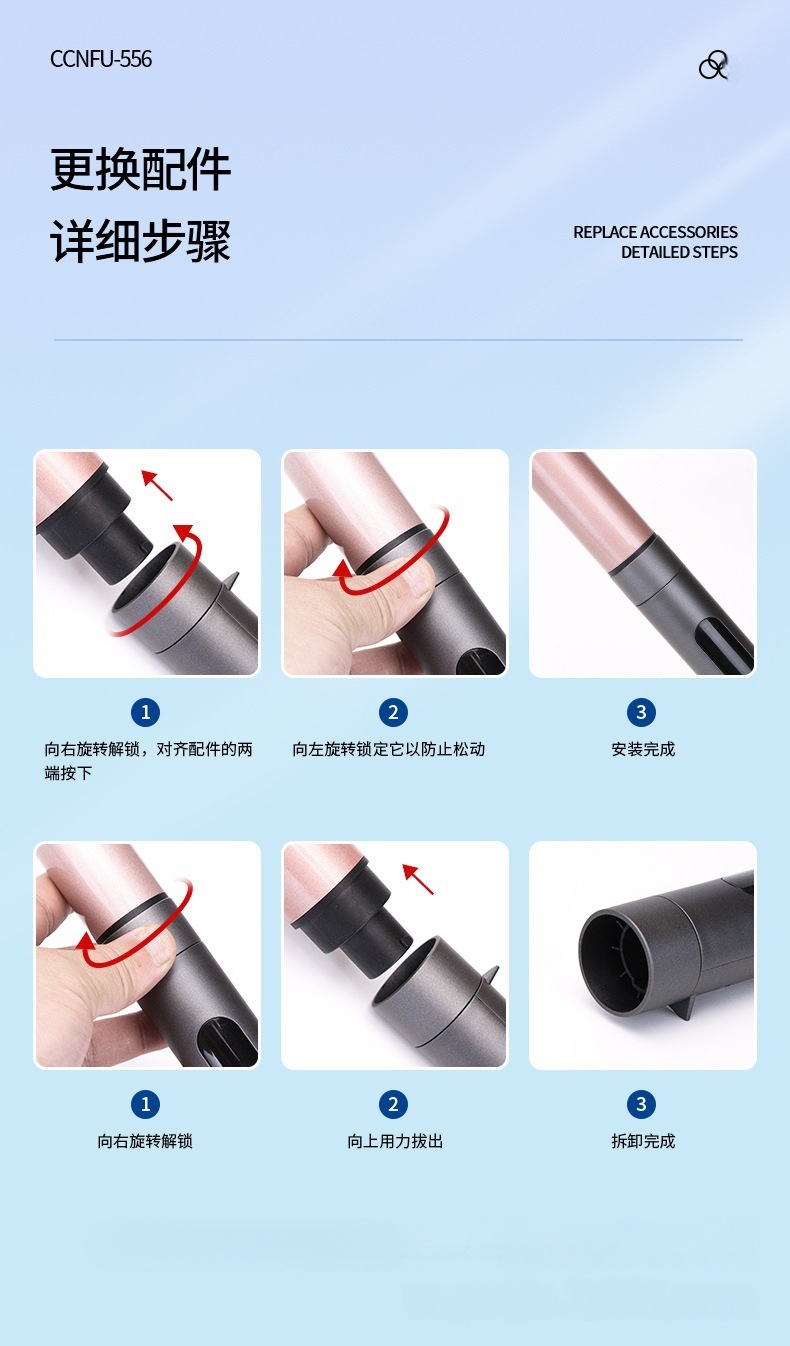 CCNFU-556

更换配件
详细步骤

REPLACE ACCESSORIES
DETAILED STEPS

1
向右旋转解锁，对齐配件的两端按下

2
向左旋转锁定它以防止松动

3
安装完成

1
向右旋转解锁

2
向上用力拔出

3
拆卸完成