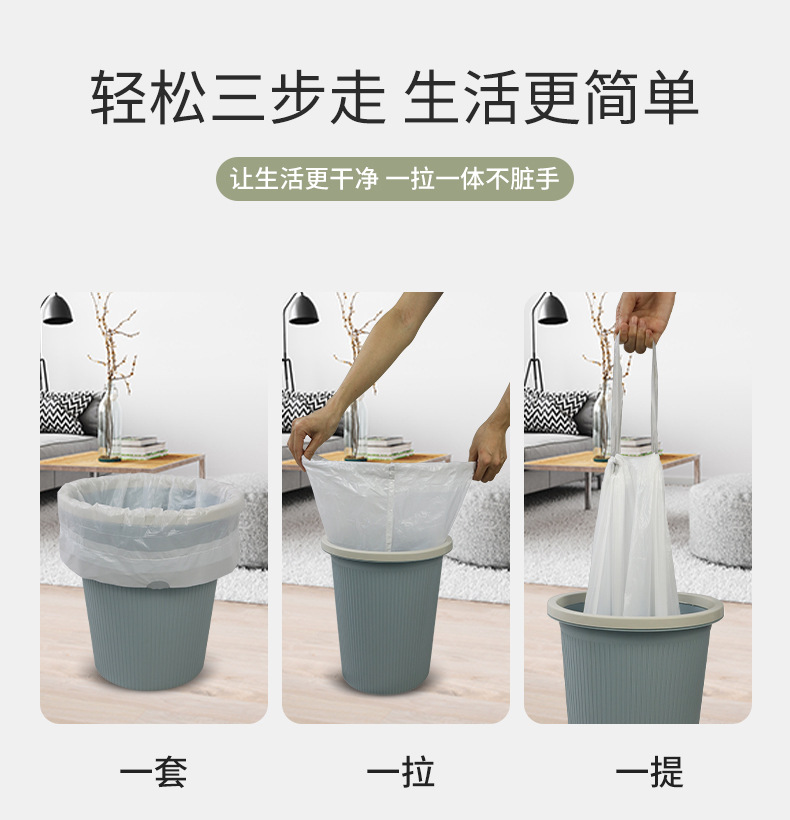 轻松三步走 生活更简单

让生活更干净 一拉一体不脏手

一套

一拉

一提