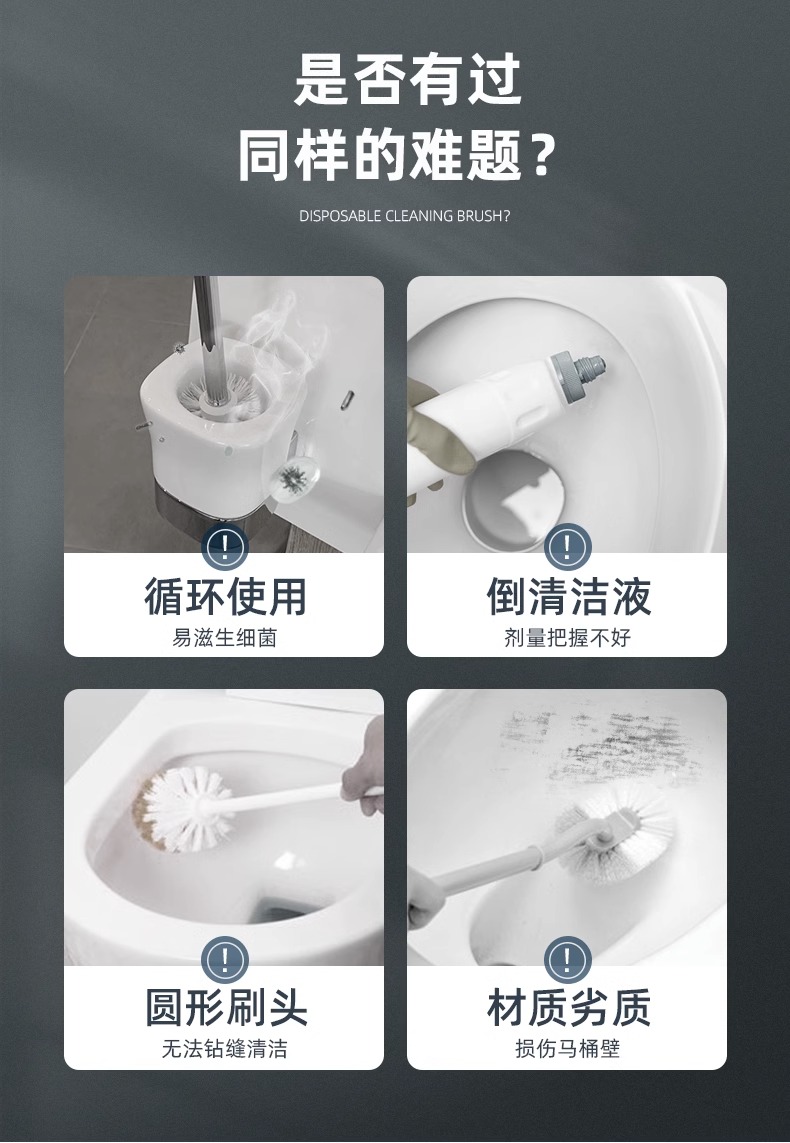 是否有过
同样的难题？

DISPOSABLE CLEANING BRUSH?

!
循环使用
易滋生细菌

!
倒清洁液
剂量把握不好

!
圆形刷头
无法钻缝清洁

!
材质劣质
损伤马桶壁