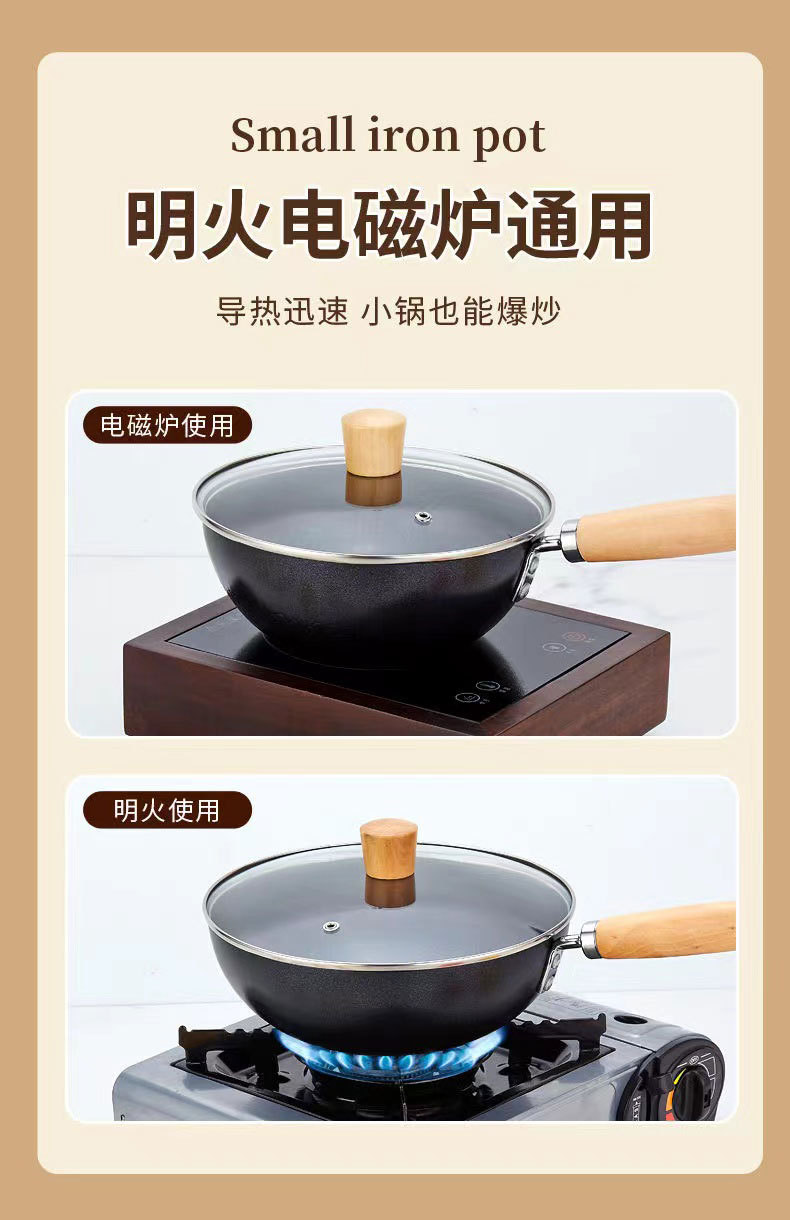 Small iron pot

明火电磁炉通用

导热迅速 小锅也能爆炒

电磁炉使用

明火使用