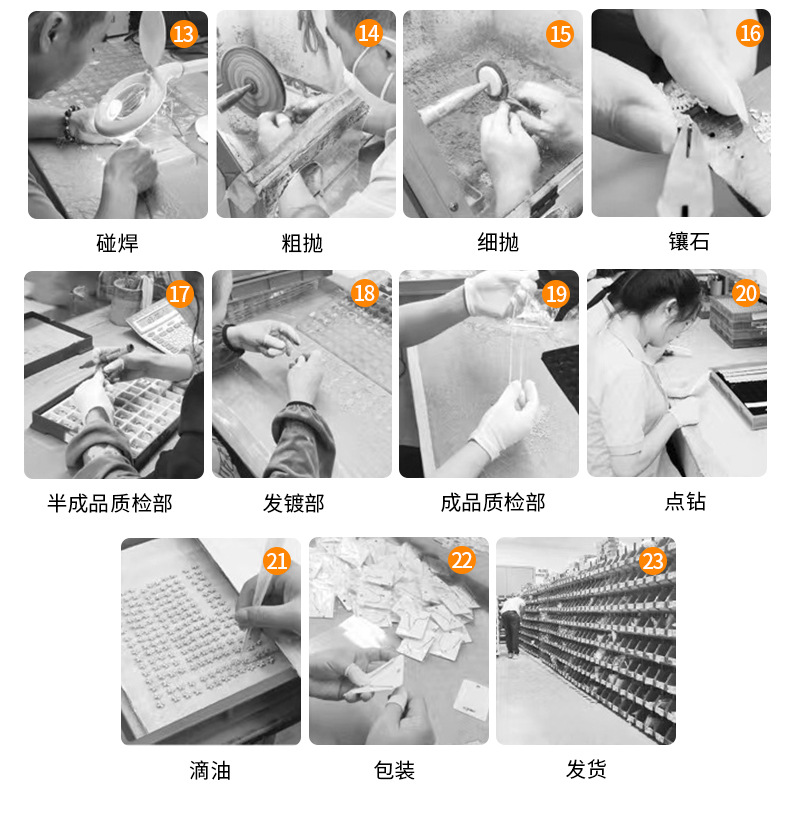 13
碰焊

14
粗抛

15
细抛

16
镶石

17
半成品质检部

18
发镀部

19
成品质检部

20
点钻

21
滴油

22
包装

23
发货