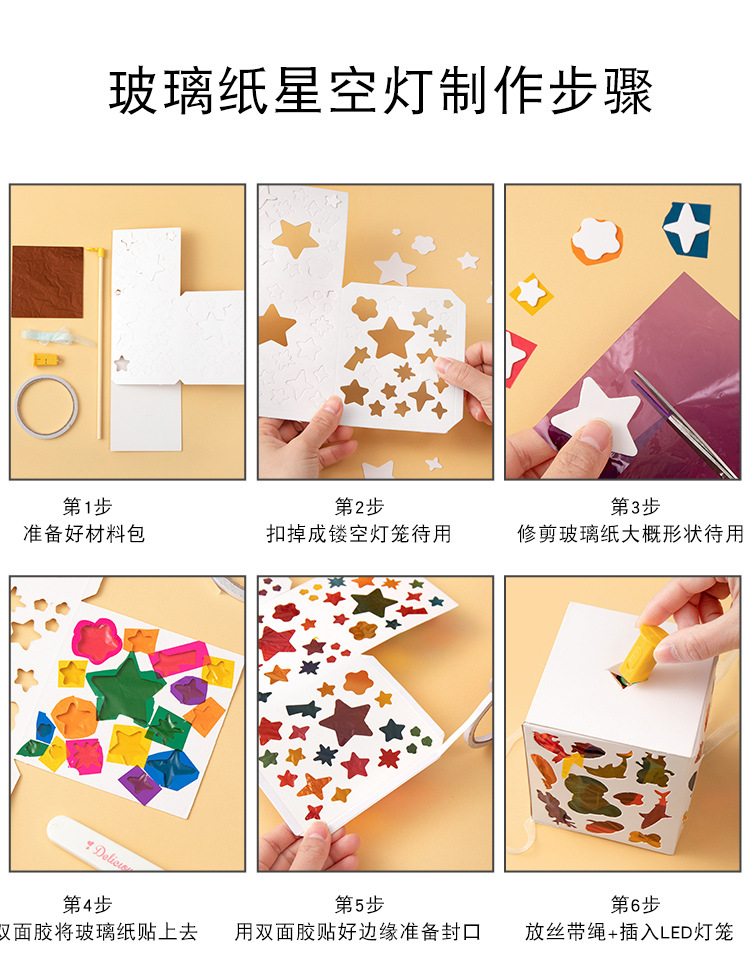 玻璃纸星空灯制作步骤

第1步
准备好材料包

第2步
扣掉成镂空灯笼待用

第3步
修剪玻璃纸大概形状待用

Delicious

第4步
双面胶将玻璃纸贴上去

第5步
用双面胶贴好边缘准备封口

第6步
放丝带绳+插入LED灯笼