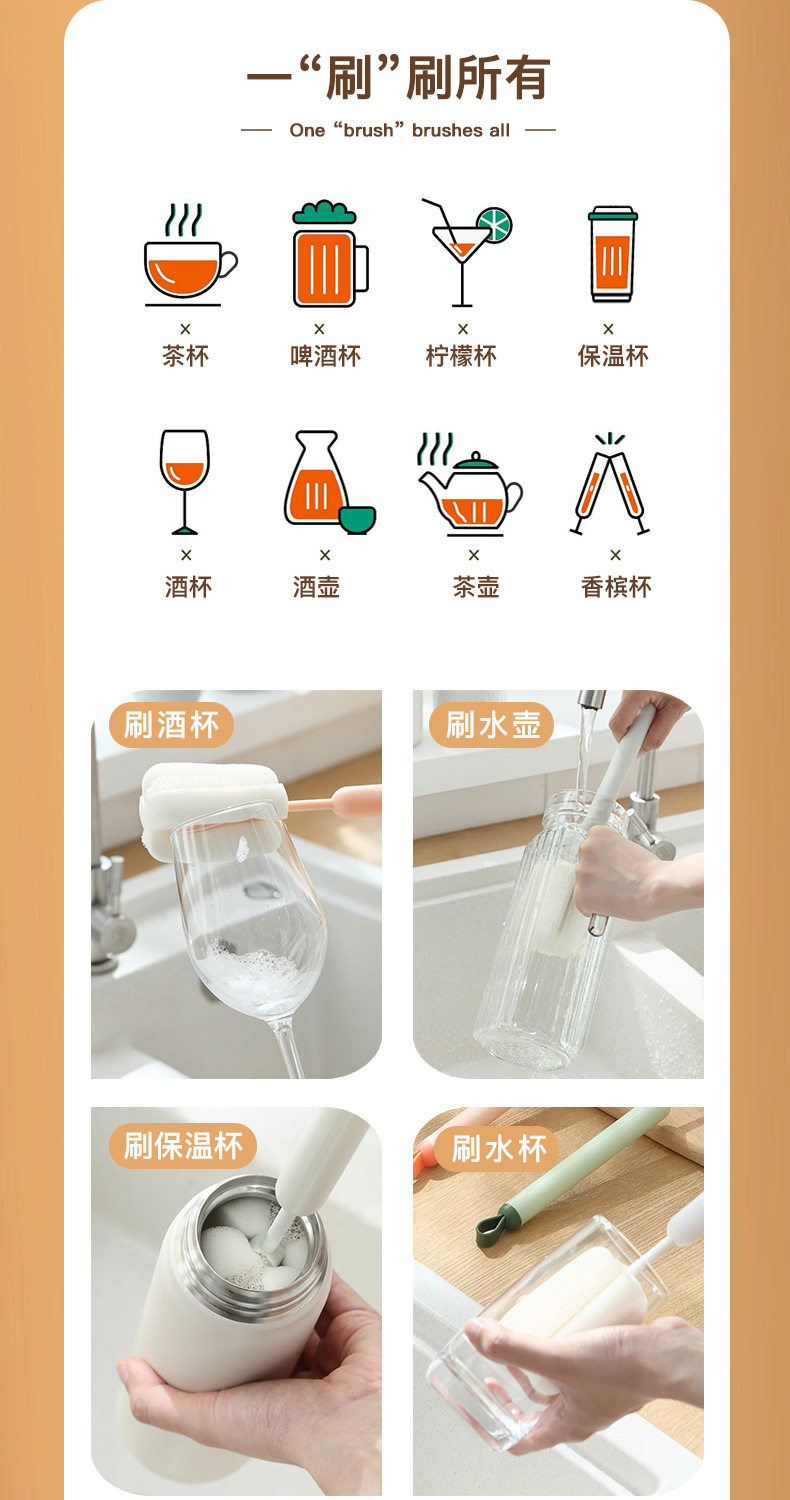 一“刷”刷所有

One “brush” brushes all

×
茶杯

×
啤酒杯

×
柠檬杯

×
保温杯

×
酒杯

×
酒壶

×
茶壶

×
香槟杯

刷酒杯

刷水壶

刷保温杯

刷水杯