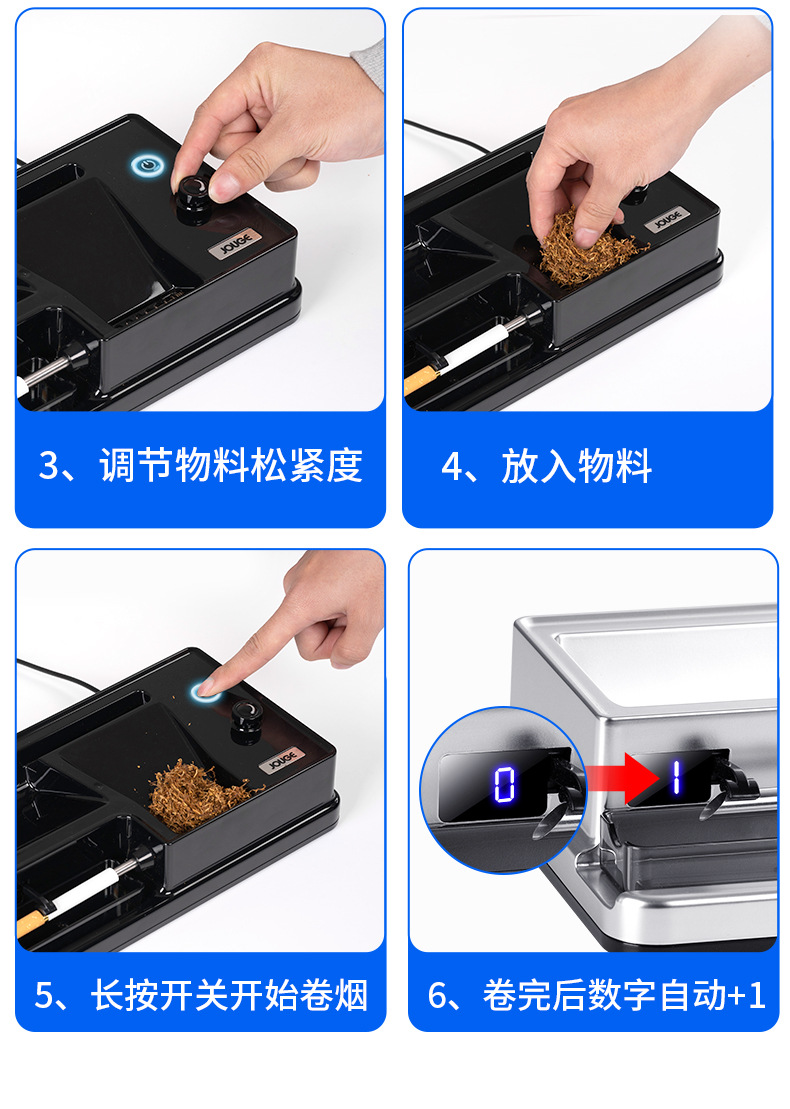 JOUGE

3、调节物料松紧度

JOUGE

4、放入物料

JOUGE

5、长按开关开始卷烟

0

1

6、卷完后数字自动+1