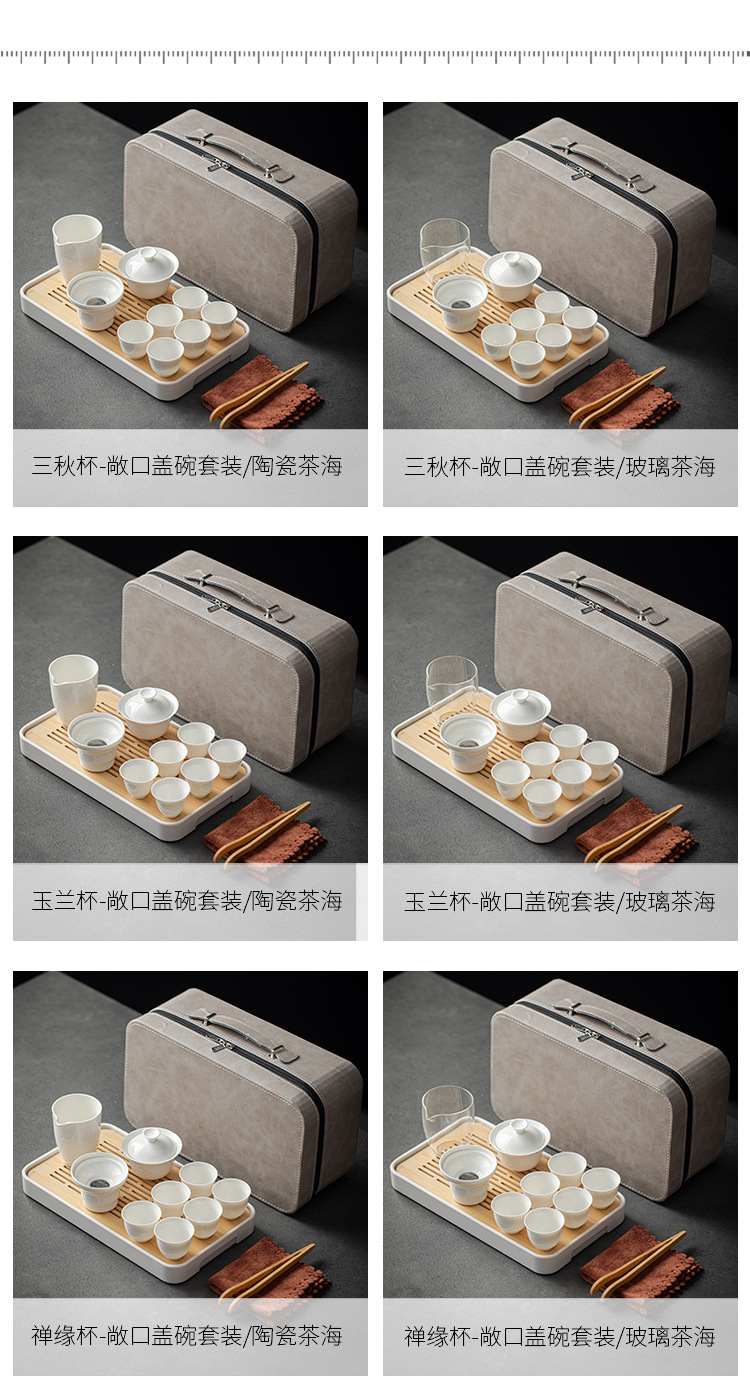 三秋杯-敞口盖碗套装/陶瓷茶海

三秋杯-敞口盖碗套装/玻璃茶海

玉兰杯-敞口盖碗套装/陶瓷茶海

玉兰杯-敞口盖碗套装/玻璃茶海

禅缘杯-敞口盖碗套装/陶瓷茶海

禅缘杯-敞口盖碗套装/玻璃茶海