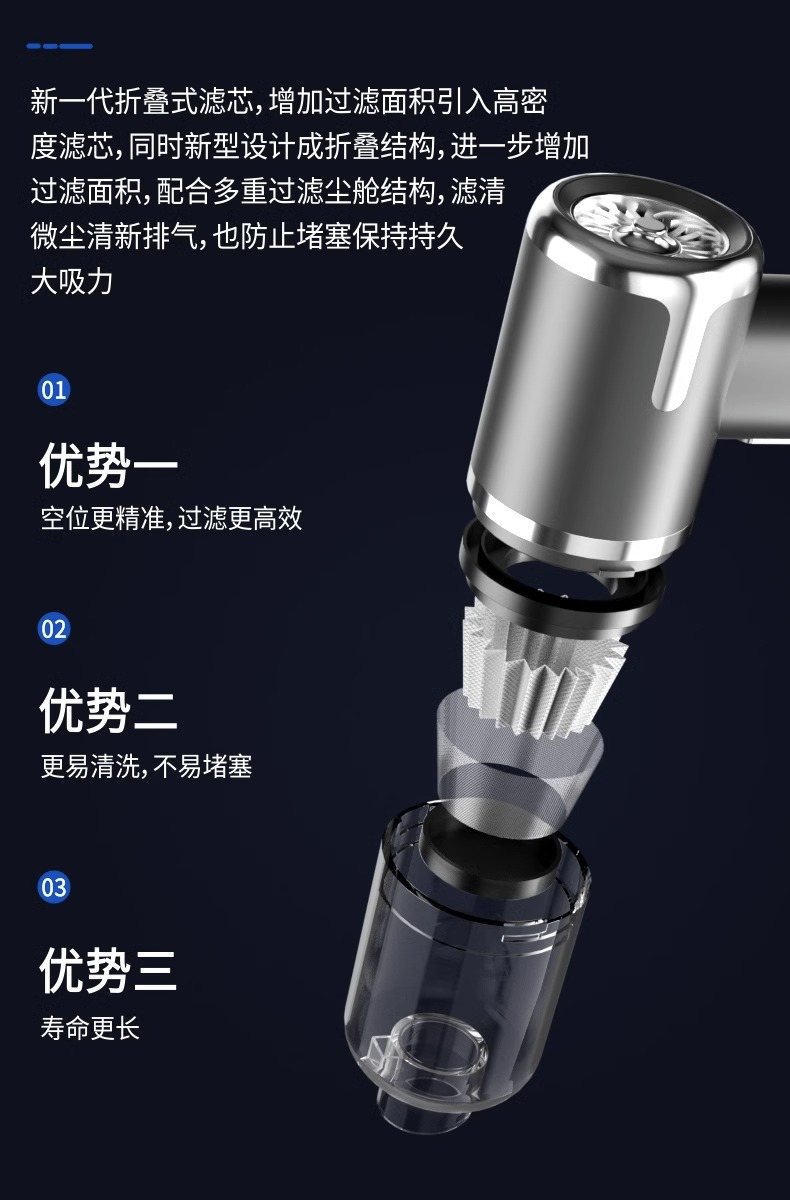 新一代折叠式滤芯,增加过滤面积引入高密度滤芯,同时新型设计成折叠结构,进一步增加过滤面积,配合多重过滤尘舱结构,滤清微尘清新排气,也防止堵塞保持持久大吸力

01

优势一

空位更精准,过滤更高效

02

优势二

更易清洗,不易堵塞

03

优势三

寿命更长