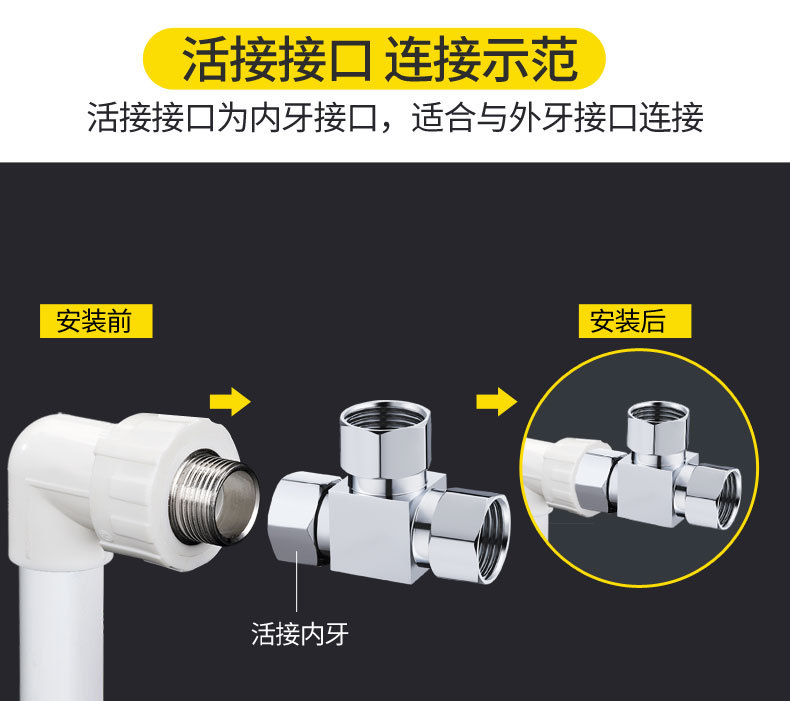 活接接口 连接示范

活接接口为内牙接口，适合与外牙接口连接

安装前

安装后

活接内牙