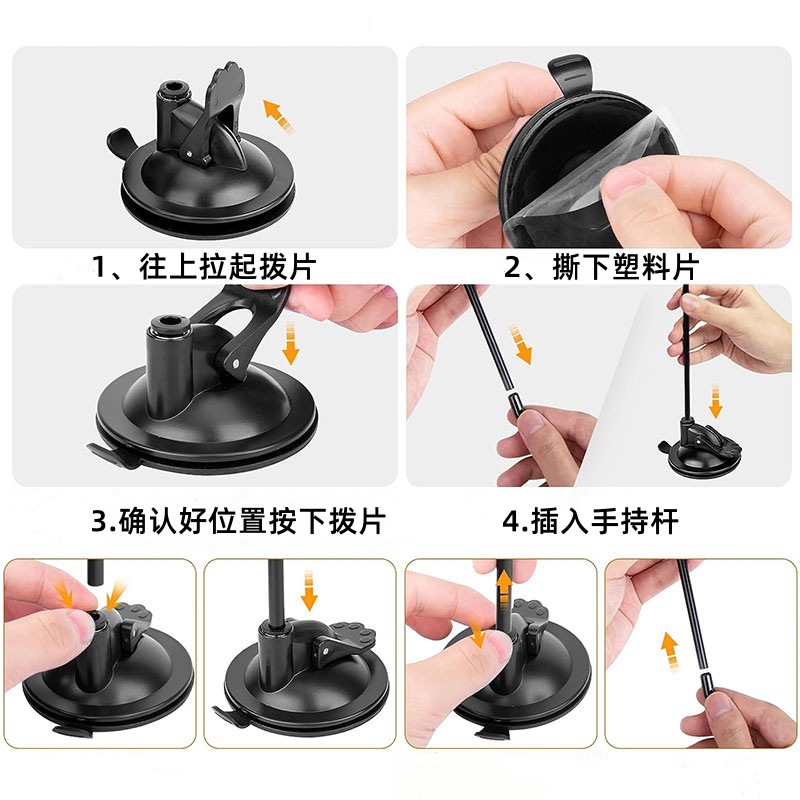 1、往上拉起拨片

2、撕下塑料片

3.确认好位置按下拨片

4.插入手持杆