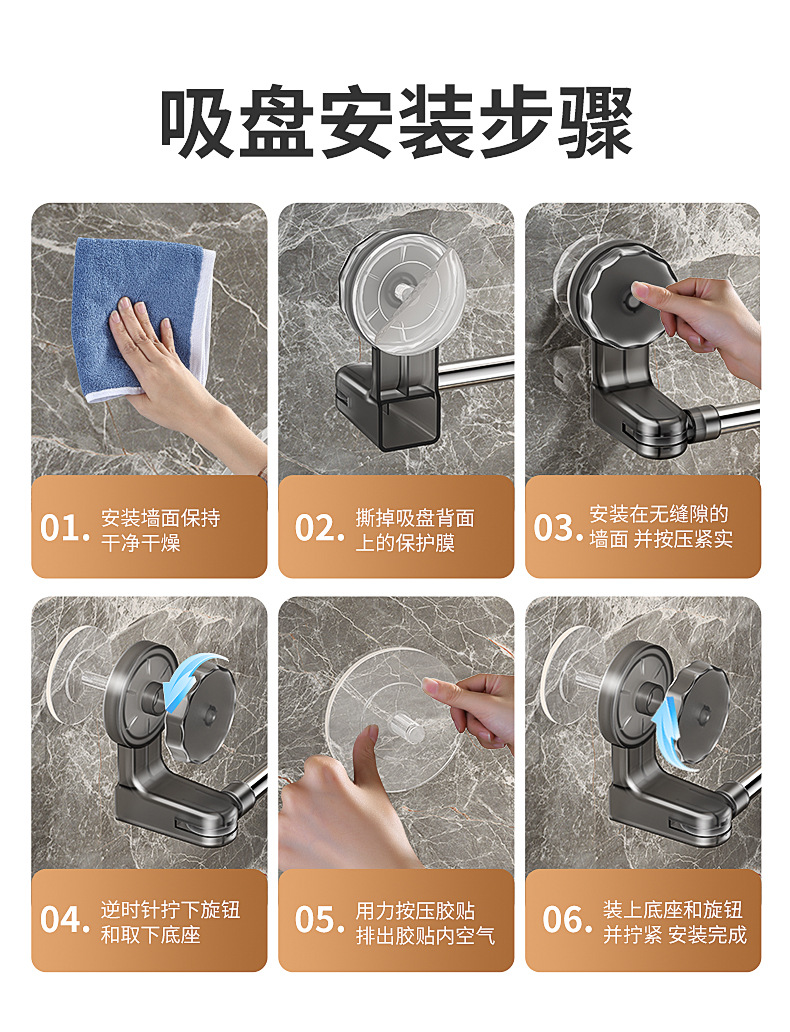 吸盘安装步骤

01. 安装墙面保持干净干燥

02. 撕掉吸盘背面上的保护膜

03. 安装在无缝隙的墙面 并按压紧实

04. 逆时针拧下旋钮和取下底座

05. 用力按压胶贴排出胶贴内空气

06. 装上底座和旋钮并拧紧 安装完成