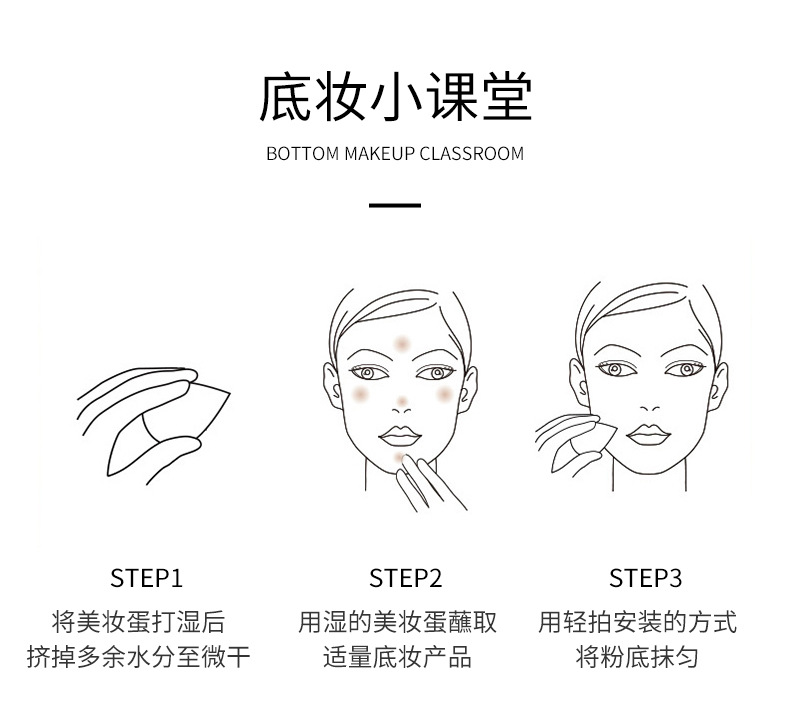 底妆小课堂

BOTTOM MAKEUP CLASSROOM

STEP1

将美妆蛋打湿后
挤掉多余水分至微干

STEP2

用湿的美妆蛋蘸取
适量底妆产品

STEP3

用轻拍安装的方式
将粉底抹匀