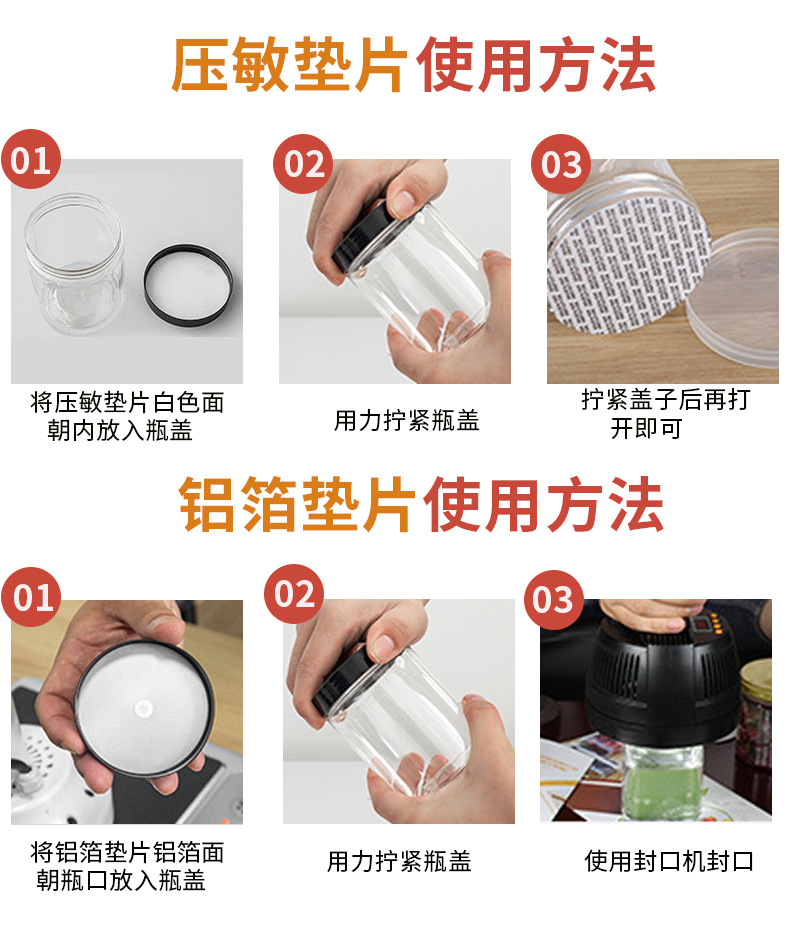 压敏垫片使用方法

01

将压敏垫片白色面朝内放入瓶盖

02

用力拧紧瓶盖

03

拧紧盖子后再打开即可

铝箔垫片使用方法

01

将铝箔垫片铝箔面朝瓶口放入瓶盖

02

用力拧紧瓶盖

03

使用封口机封口