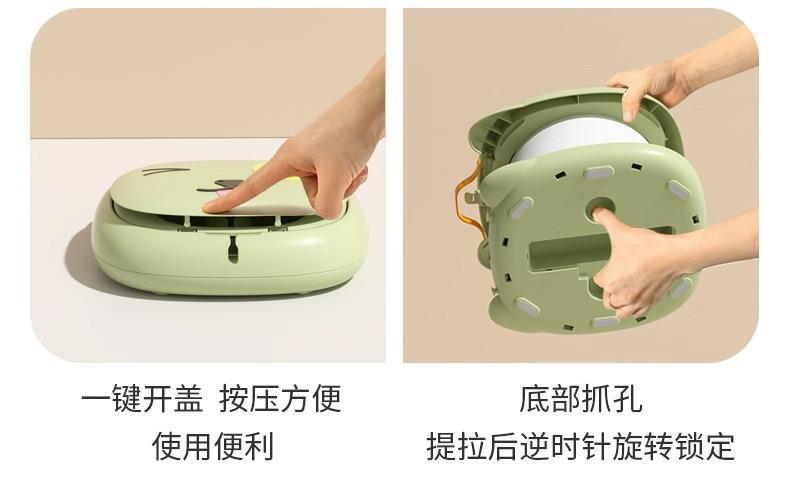 一键开盖 按压方便
使用便利

底部抓孔
提拉后逆时针旋转锁定