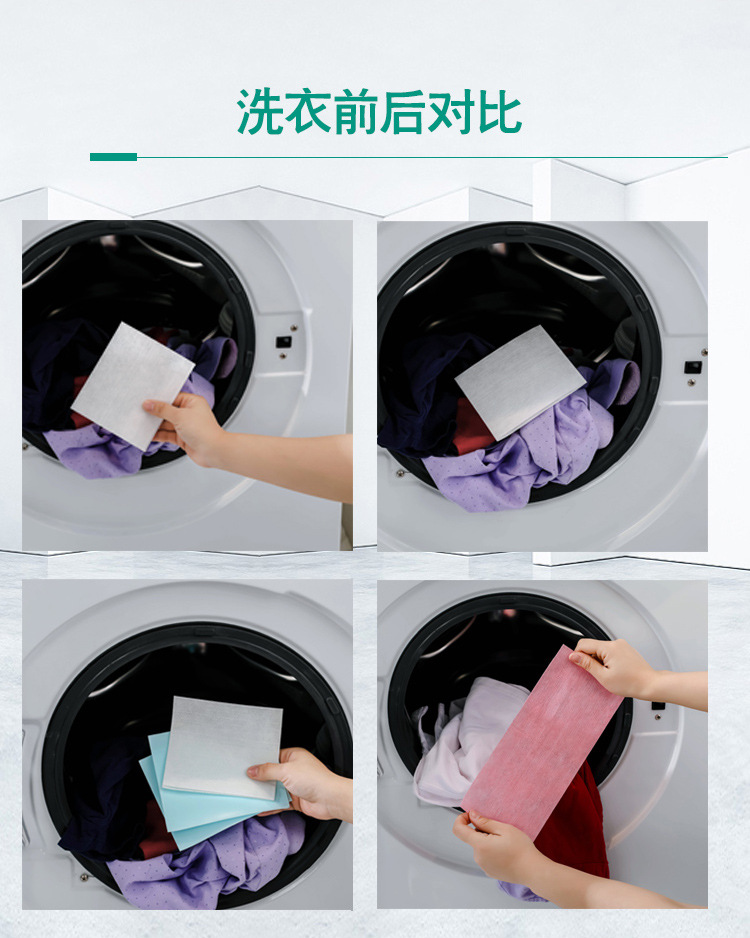 洗衣前后对比