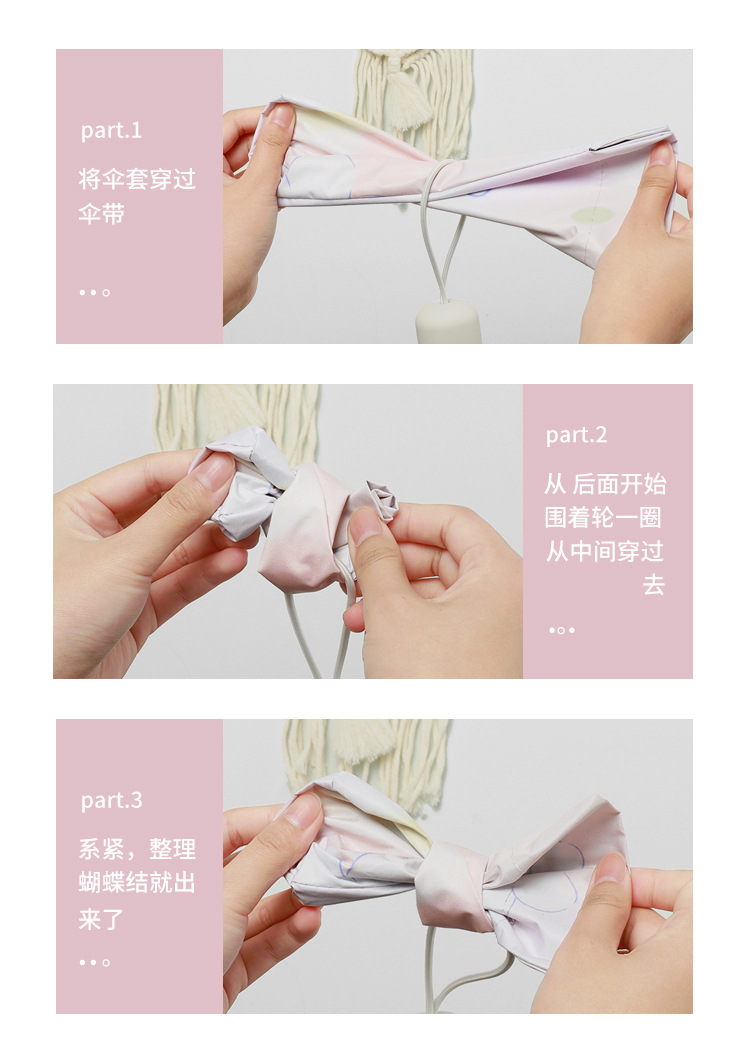 part.1

将伞套穿过伞带

part.2

从 后面开始围着轮一圈从中间穿过去

part.3

系紧，整理蝴蝶结就出来了