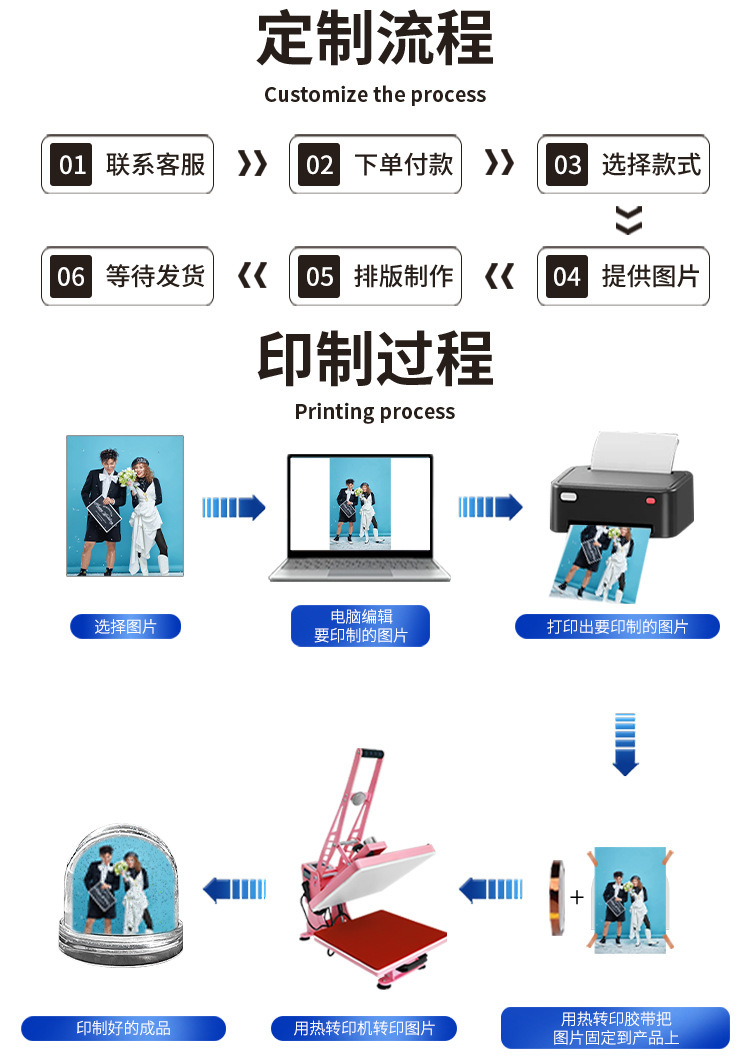 定制流程
Customize the process

01 联系客服
02 下单付款
03 选择款式
04 提供图片
05 排版制作
06 等待发货

印制过程
Printing process

选择图片
电脑编辑
要印制的图片
打印出要印制的图片

+

用热转印胶带把
图片固定到产品上
用热转印机转印图片
印制好的成品