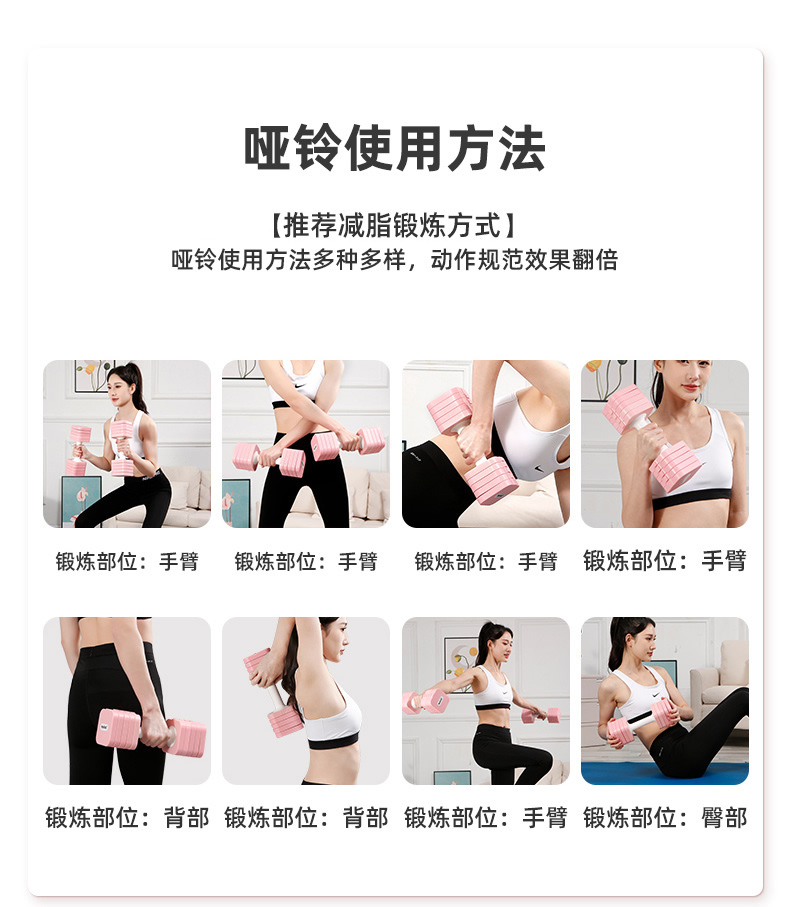 哑铃使用方法

【推荐减脂锻炼方式】
哑铃使用方法多种多样，动作规范效果翻倍

锻炼部位：手臂
锻炼部位：手臂
锻炼部位：手臂
锻炼部位：手臂

锻炼部位：背部
锻炼部位：背部
锻炼部位：手臂
锻炼部位：臀部