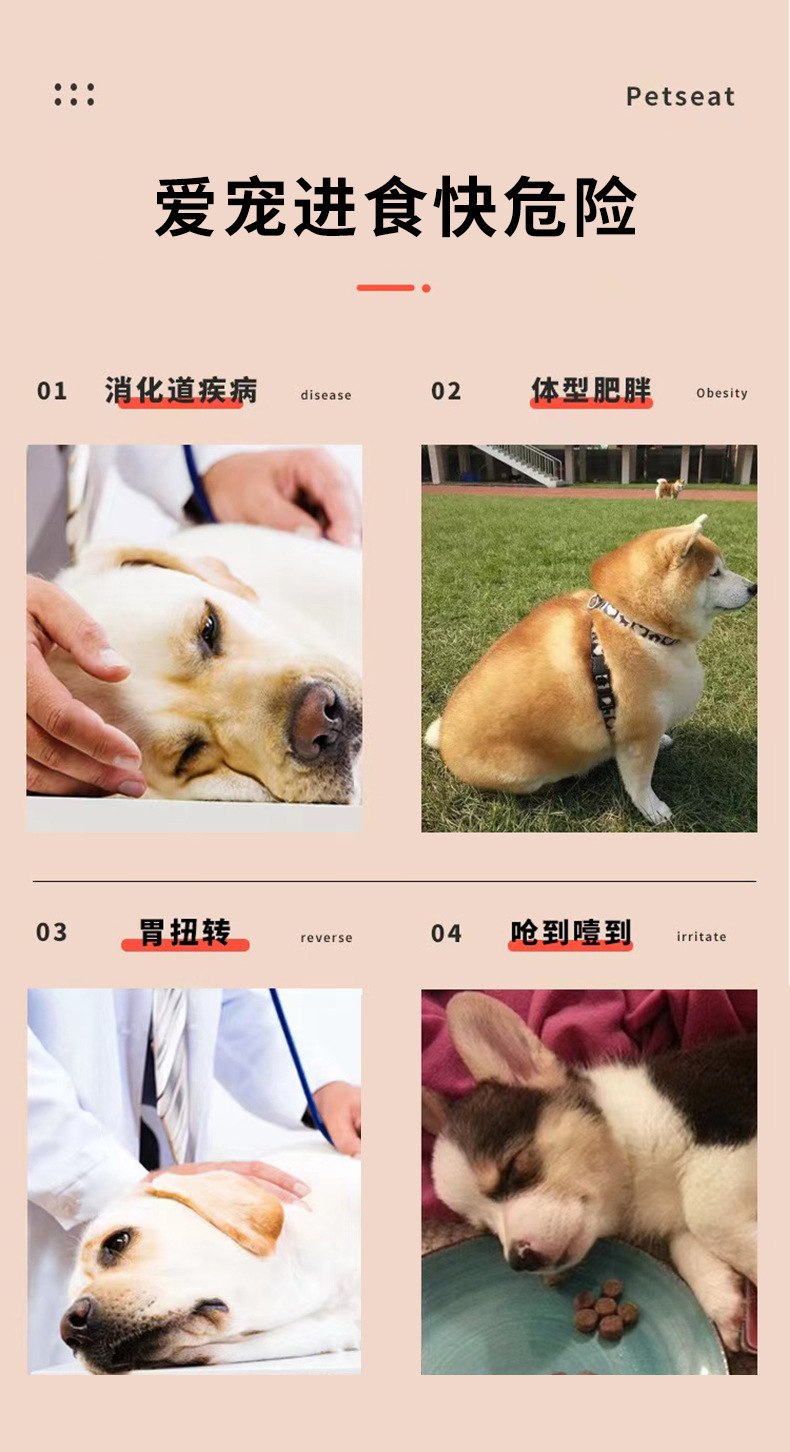 Petseat

爱宠进食快危险

01 消化道疾病 disease

02 体型肥胖 Obesity

03 胃扭转 reverse

04 呛到噎到 irritate