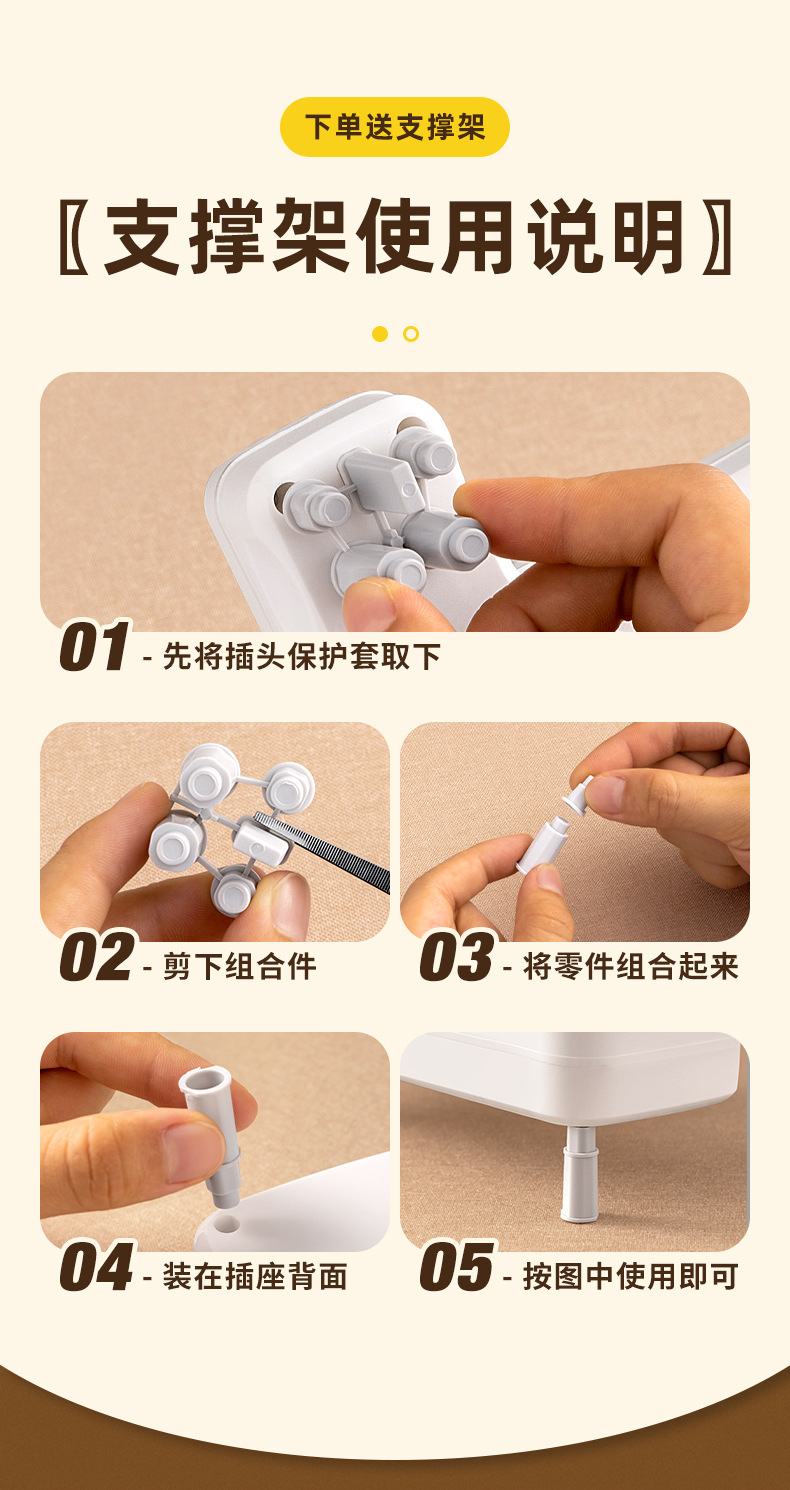 下单送支撑架

〖支撑架使用说明〗

01 - 先将插头保护套取下

02 - 剪下组合件

03 - 将零件组合起来

04 - 装在插座背面

05 - 按图中使用即可