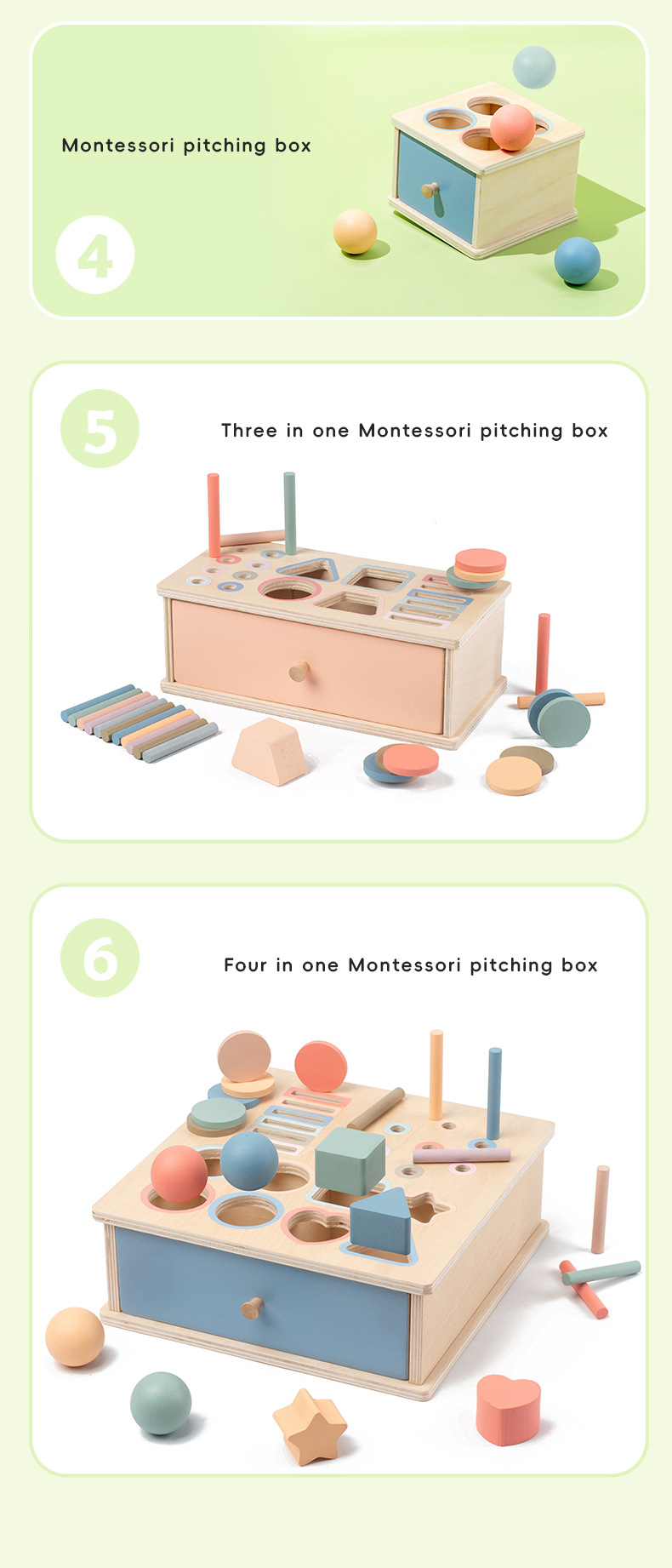 Montessori pitching box

4

5

Three in one Montessori pitching box

6

Four in one Montessori pitching box