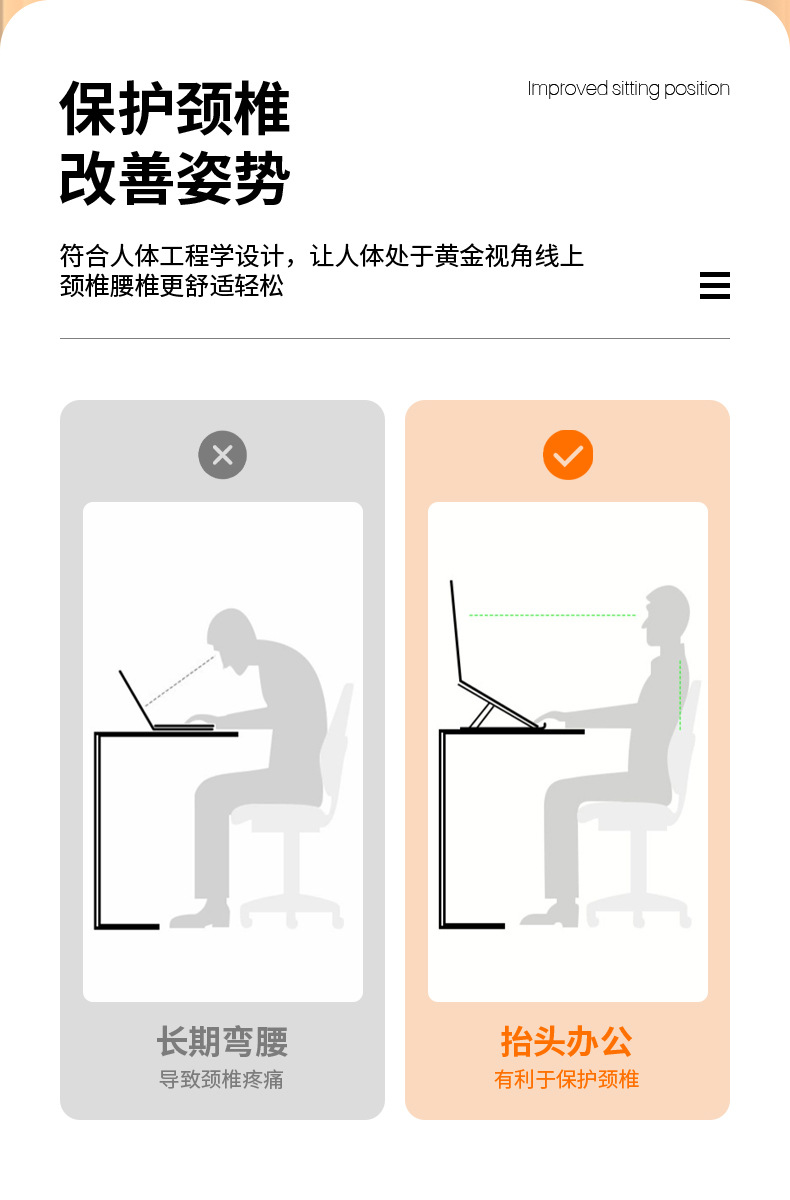 保护颈椎
改善姿势

Improved sitting position

符合人体工程学设计，让人体处于黄金视角线上
颈椎腰椎更舒适轻松

长期弯腰
导致颈椎疼痛

抬头办公
有利于保护颈椎