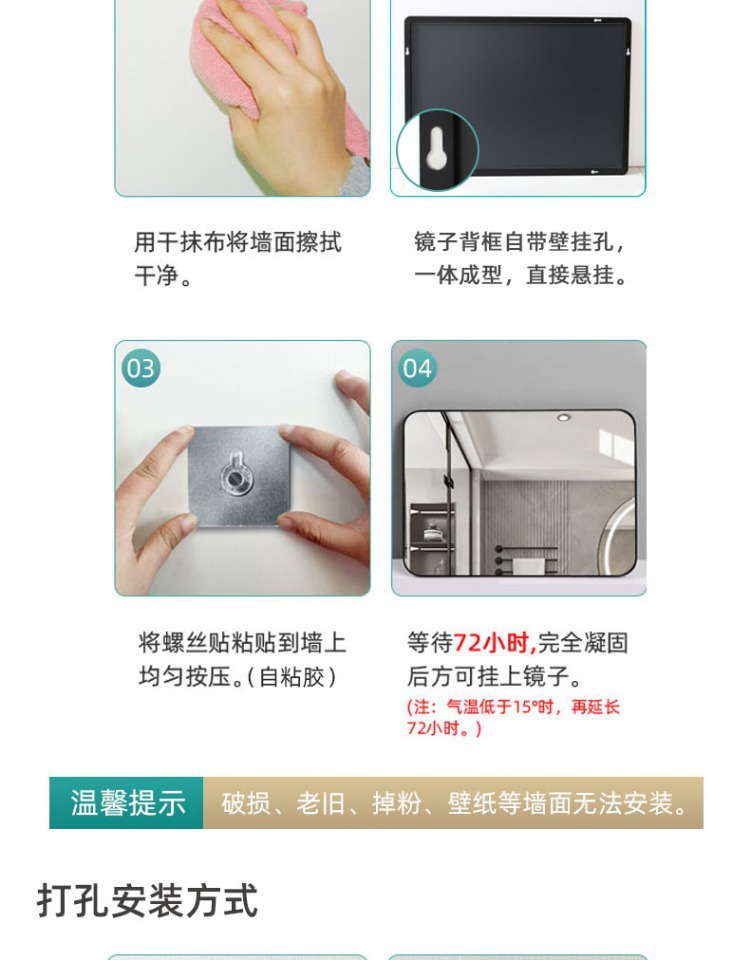 用干抹布将墙面擦拭干净。

镜子背框自带壁挂孔，一体成型，直接悬挂。

03

04

将螺丝贴粘贴到墙上均匀按压。(自粘胶)

等待72小时,完全凝固后方可挂上镜子。
(注：气温低于15°时，再延长72小时。)

温馨提示 破损、老旧、掉粉、壁纸等墙面无法安装。

打孔安装方式