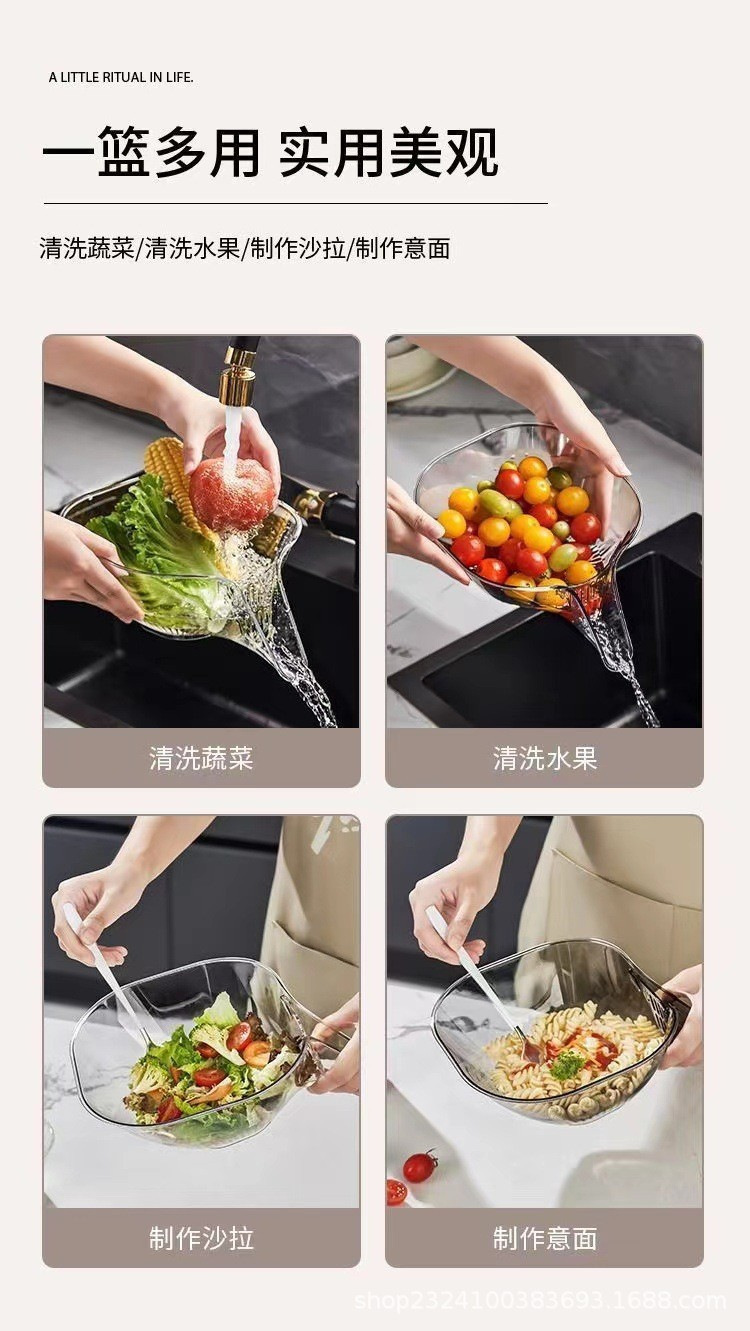 A LITTLE RITUAL IN LIFE.

一篮多用 实用美观

清洗蔬菜/清洗水果/制作沙拉/制作意面

清洗蔬菜

清洗水果

制作沙拉

制作意面

shop2324100383693.1688.com