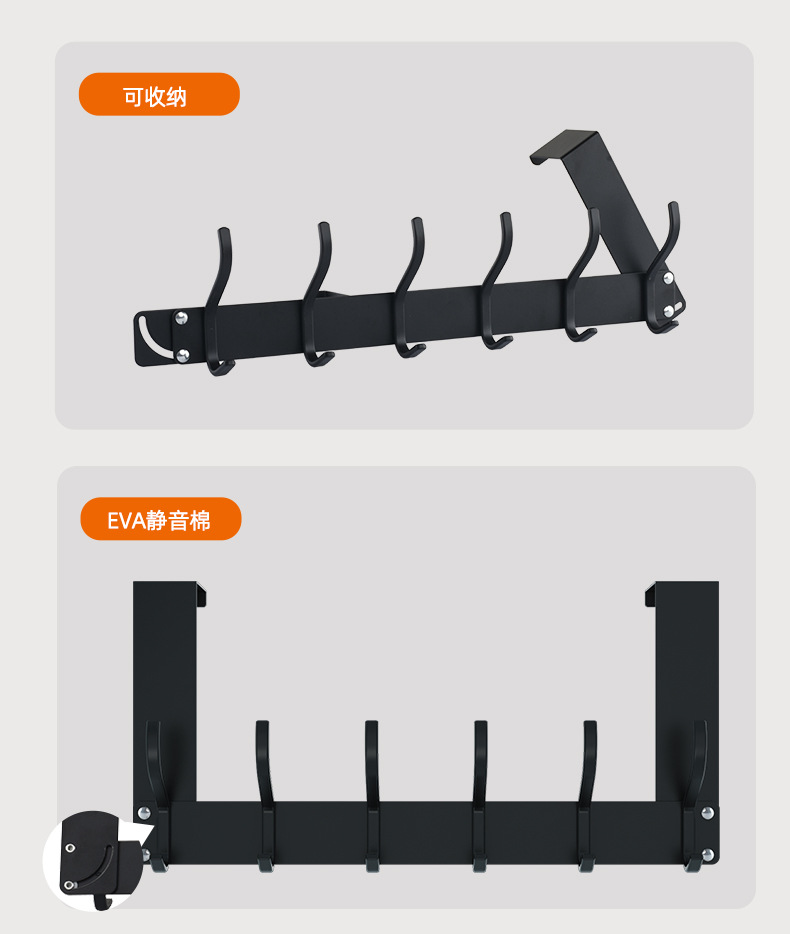 可收纳

EVA静音棉