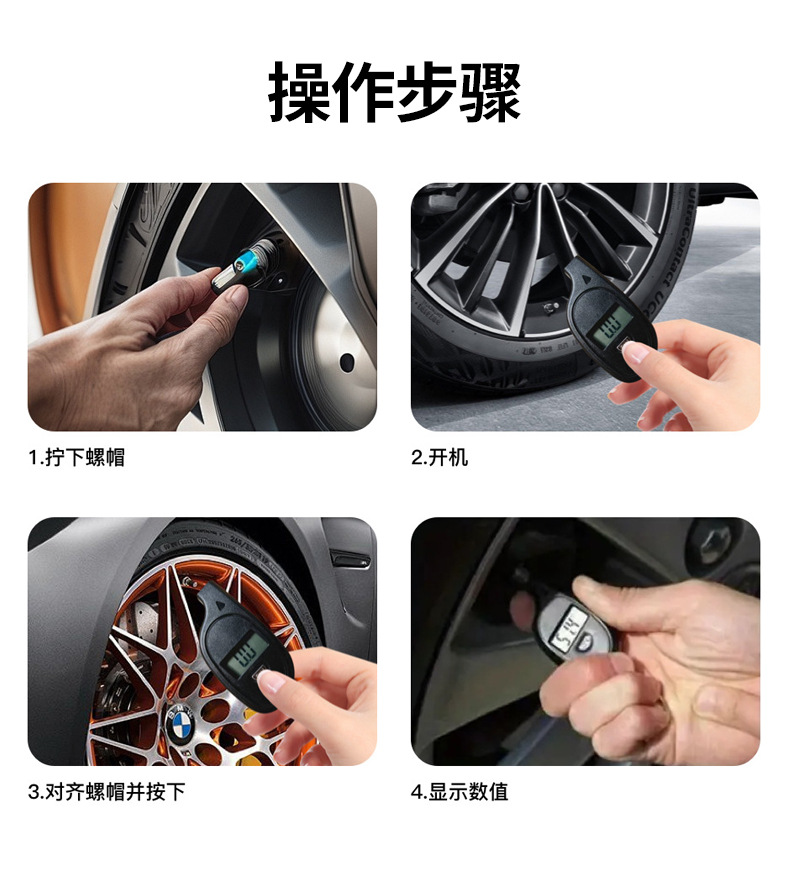 操作步骤

1.拧下螺帽

2.开机

3.对齐螺帽并按下

4.显示数值