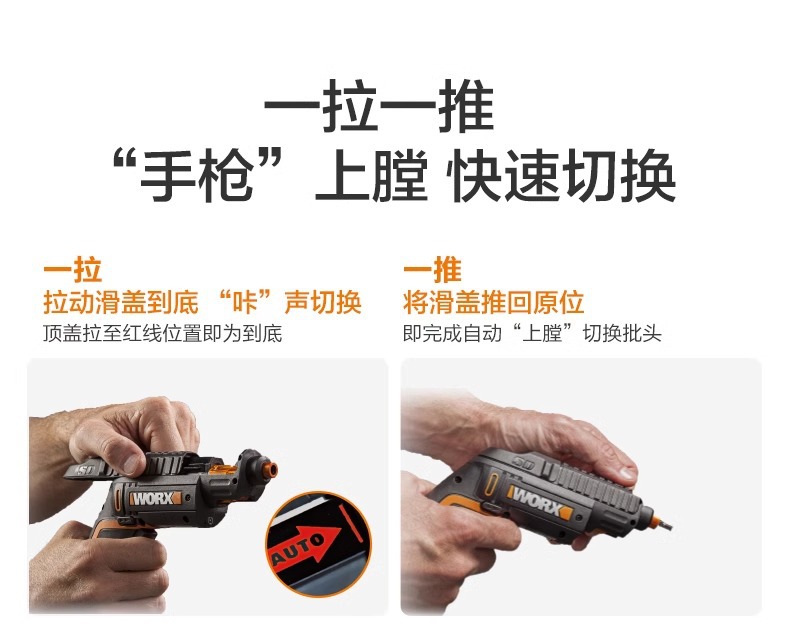 一拉一推
“手枪”上膛 快速切换

一拉
拉动滑盖到底 “咔”声切换
顶盖拉至红线位置即为到底

SD
WORX
AUTO

一推
将滑盖推回原位
即完成自动“上膛”切换批头

SD
WORX