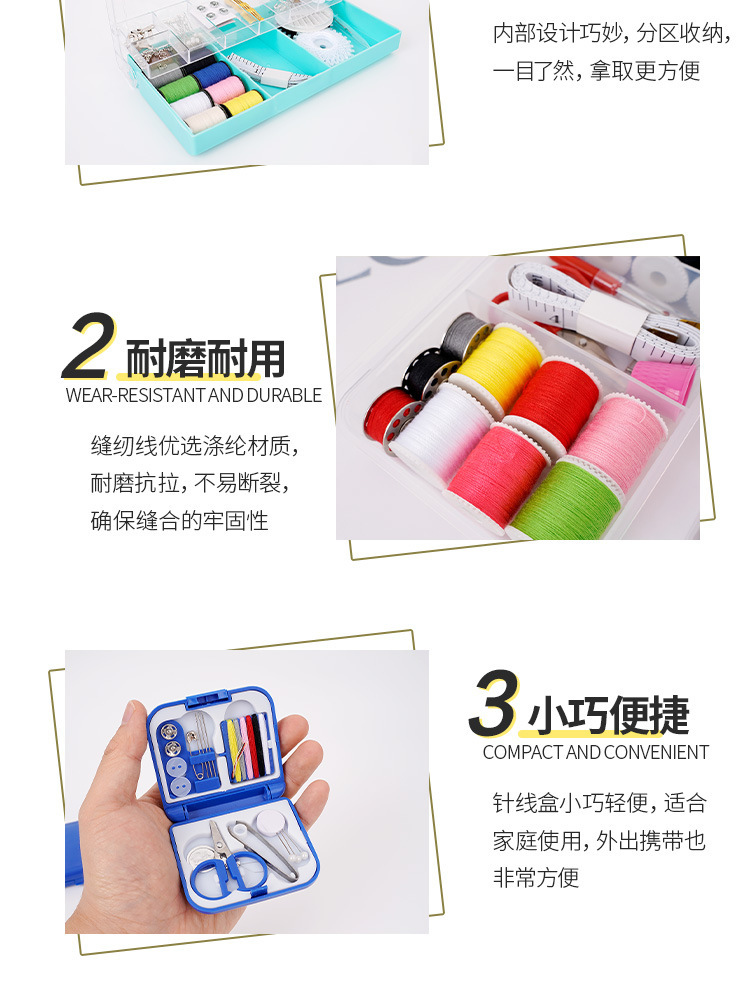 内部设计巧妙，分区收纳，一目了然，拿取更方便

2 耐磨耐用
WEAR-RESISTANT AND DURABLE

缝纫线优选涤纶材质，耐磨抗拉，不易断裂，确保缝合的牢固性

3 小巧便捷
COMPACT AND CONVENIENT

针线盒小巧轻便，适合家庭使用，外出携带也非常方便