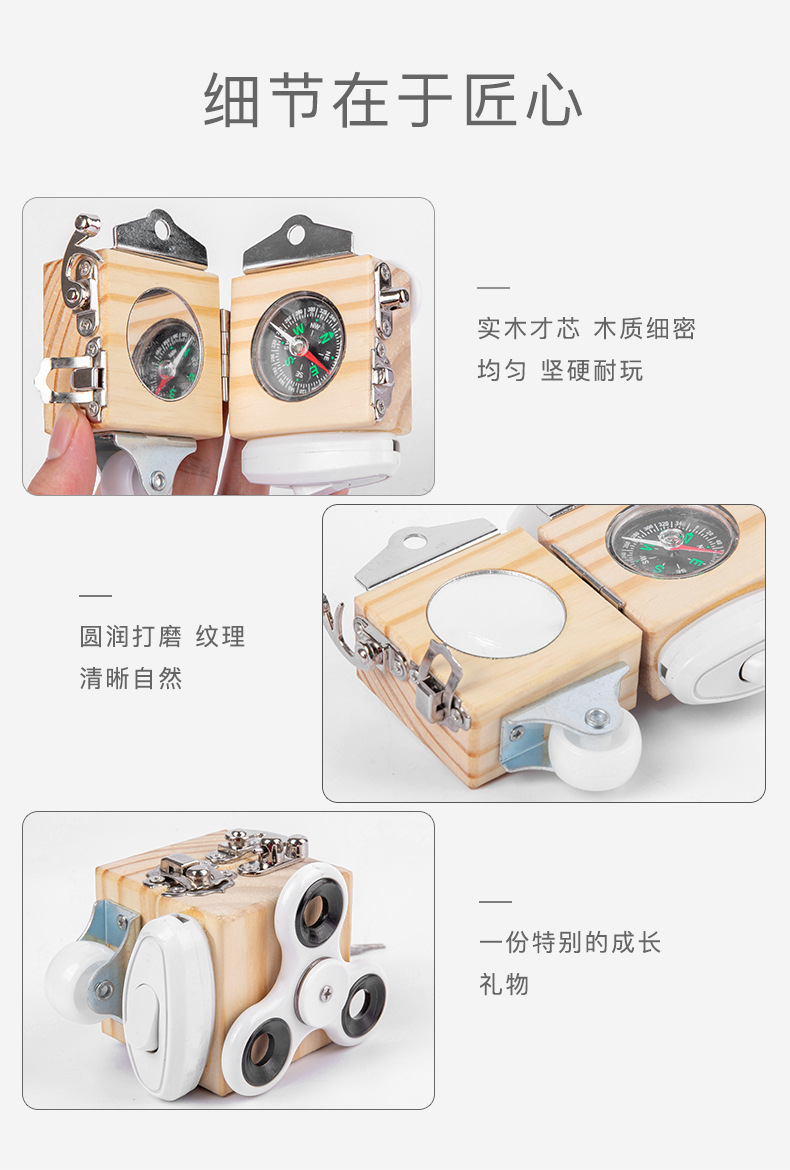 细节在于匠心

实木才芯 木质细密
均匀 坚硬耐玩

圆润打磨 纹理
清晰自然

一份特别的成长
礼物